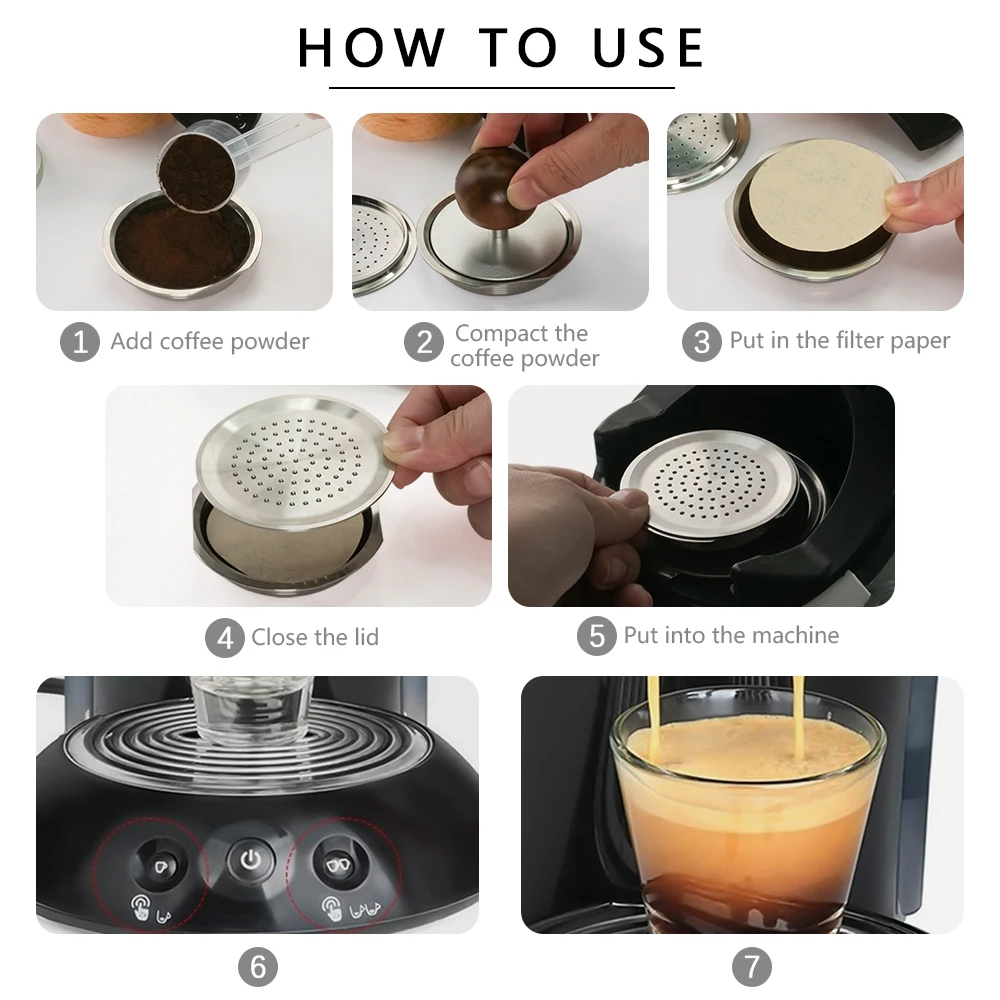 HOW TO USE

1 Add coffee powder

2 Compact the coffee powder

3 Put in the filter paper

4 Close the lid

5 Put into the machine

6

7