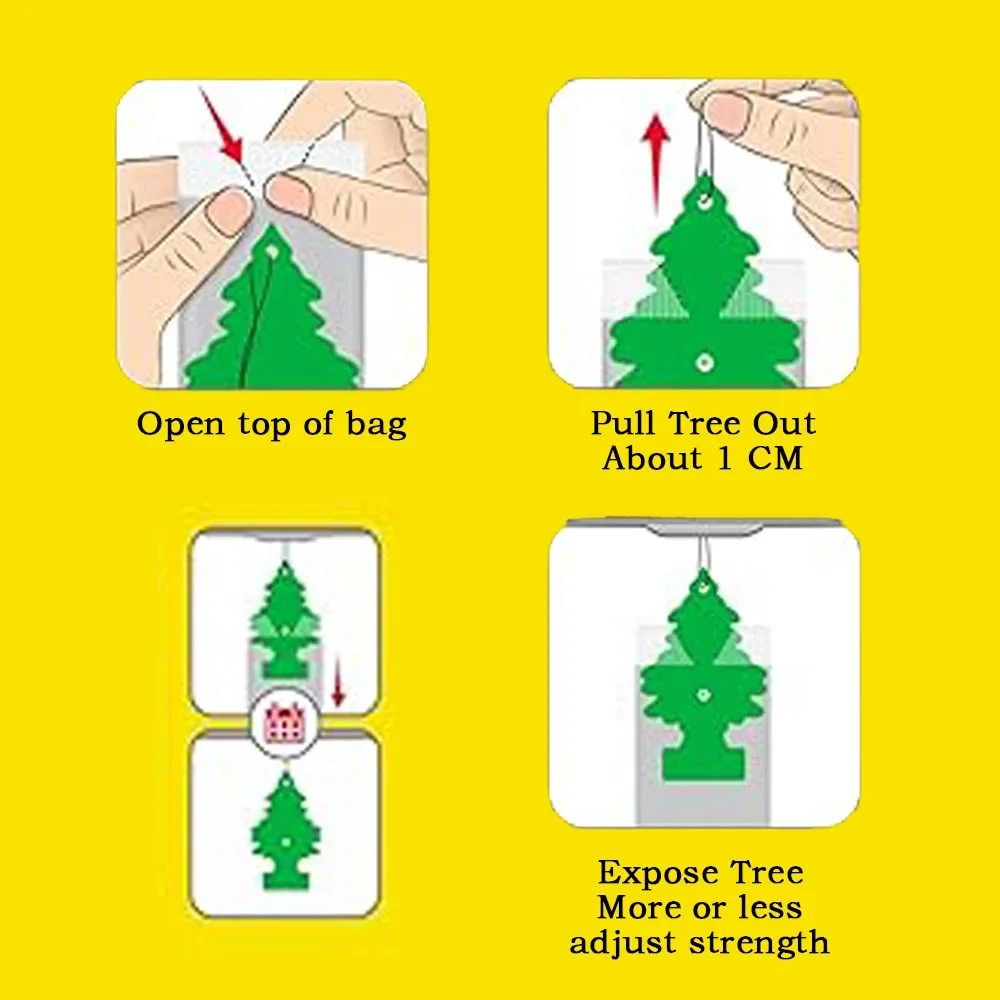 Open top of bag

Pull Tree Out
About 1 CM

Expose Tree
More or less
adjust strength