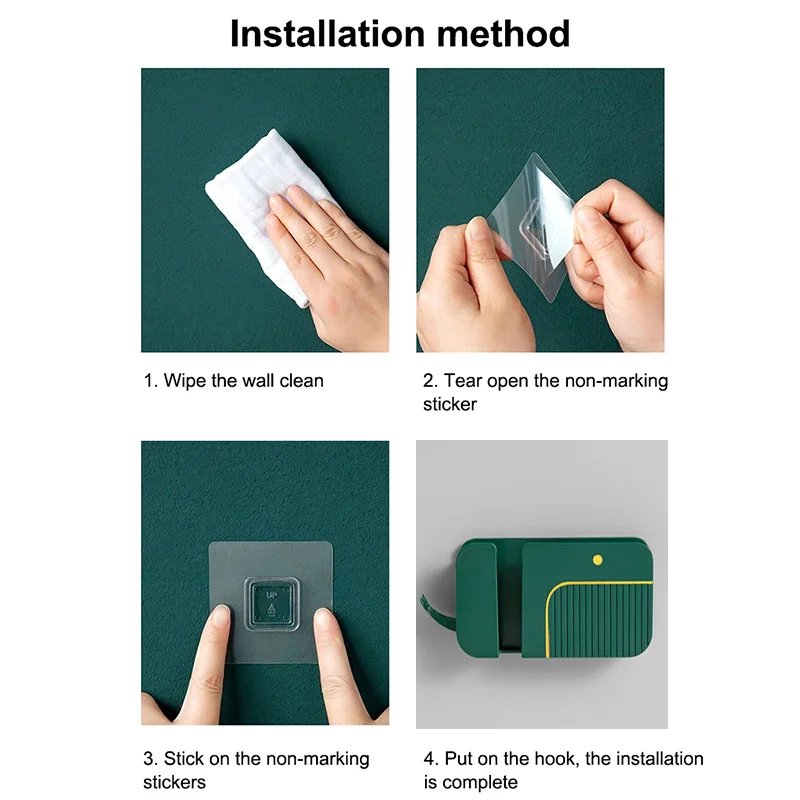 Installation method

1. Wipe the wall clean

2. Tear open the non-marking sticker

UP

3. Stick on the non-marking stickers

4. Put on the hook, the installation is complete