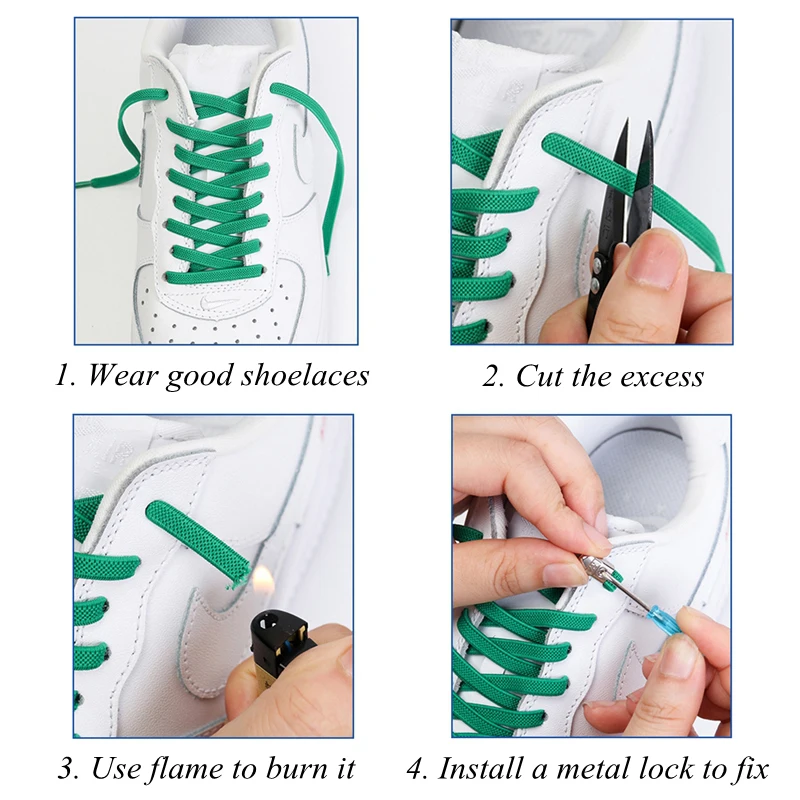 1. Wear good shoelaces

2. Cut the excess

3. Use flame to burn it

4. Install a metal lock to fix