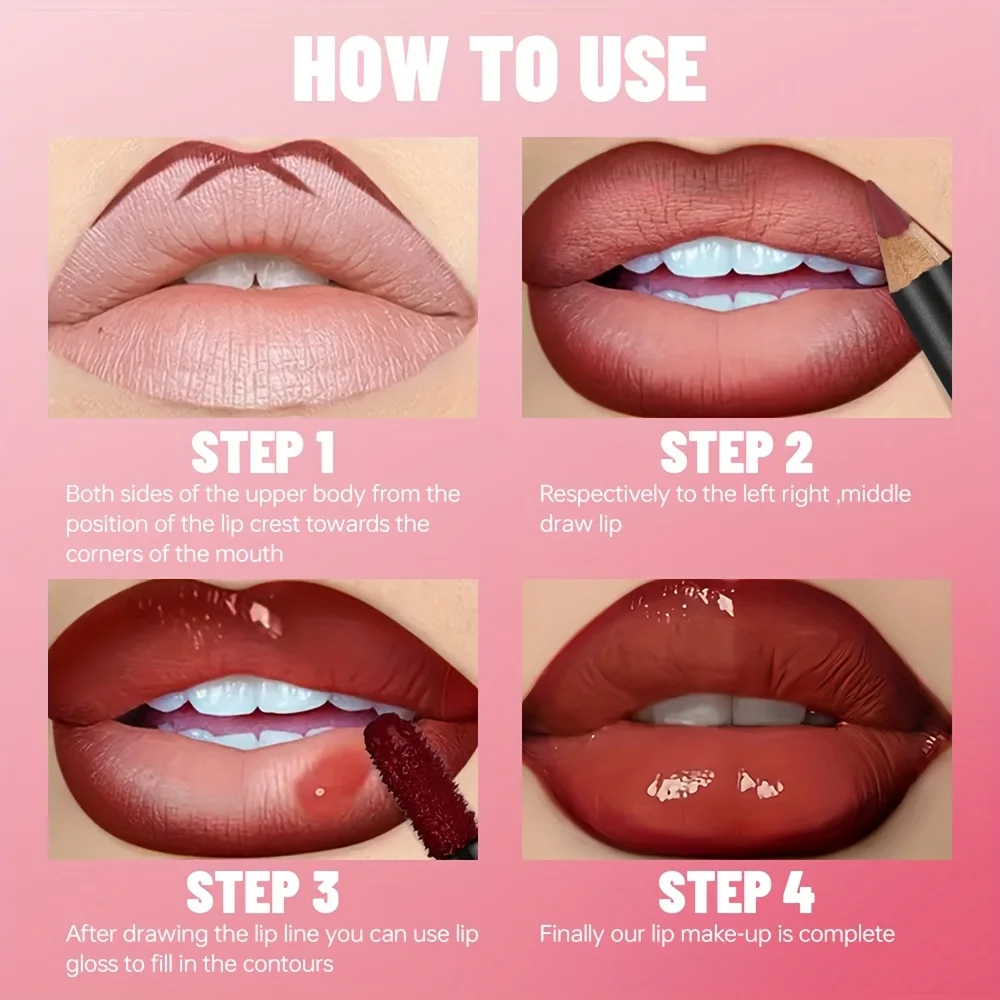 HOW TO USE

STEP 1
Both sides of the upper body from the position of the lip crest towards the corners of the mouth

STEP 2
Respectively to the left right ,middle draw lip

STEP 3
After drawing the lip line you can use lip gloss to fill in the contours

STEP 4
Finally our lip make-up is complete