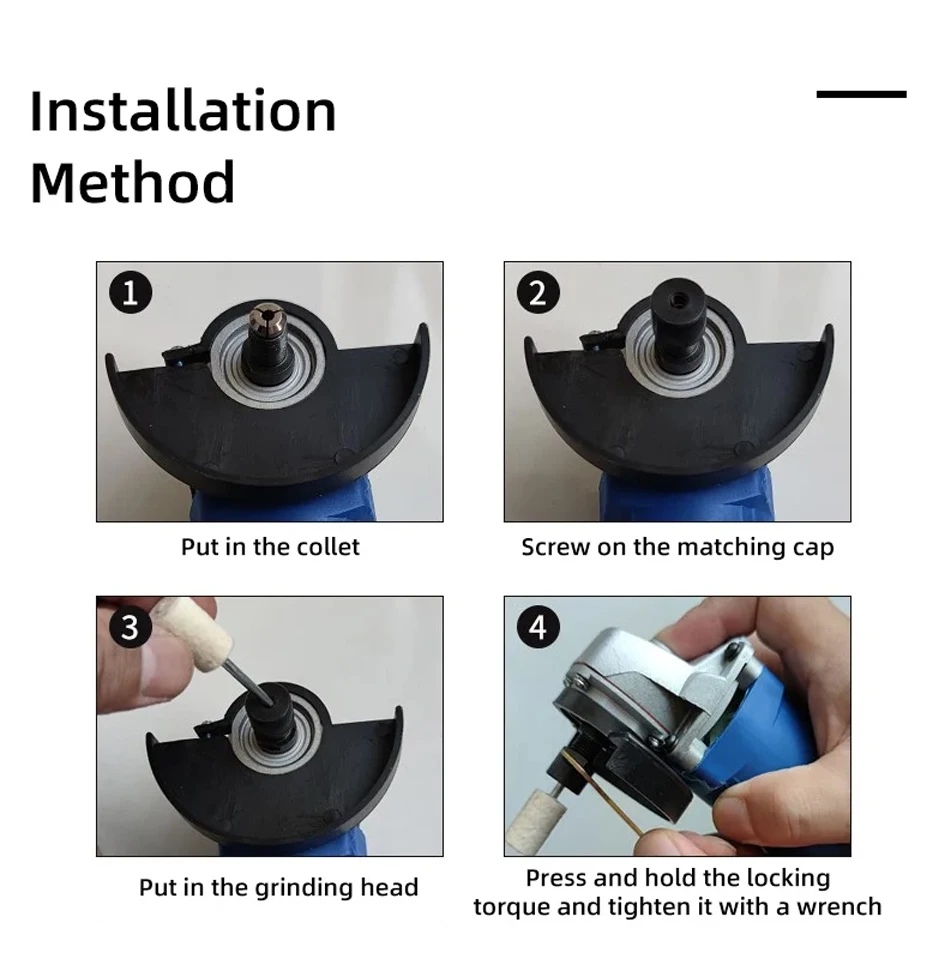 Installation Method

1

Put in the collet

2

Screw on the matching cap

3

Put in the grinding head

4

Press and hold the locking torque and tighten it with a wrench