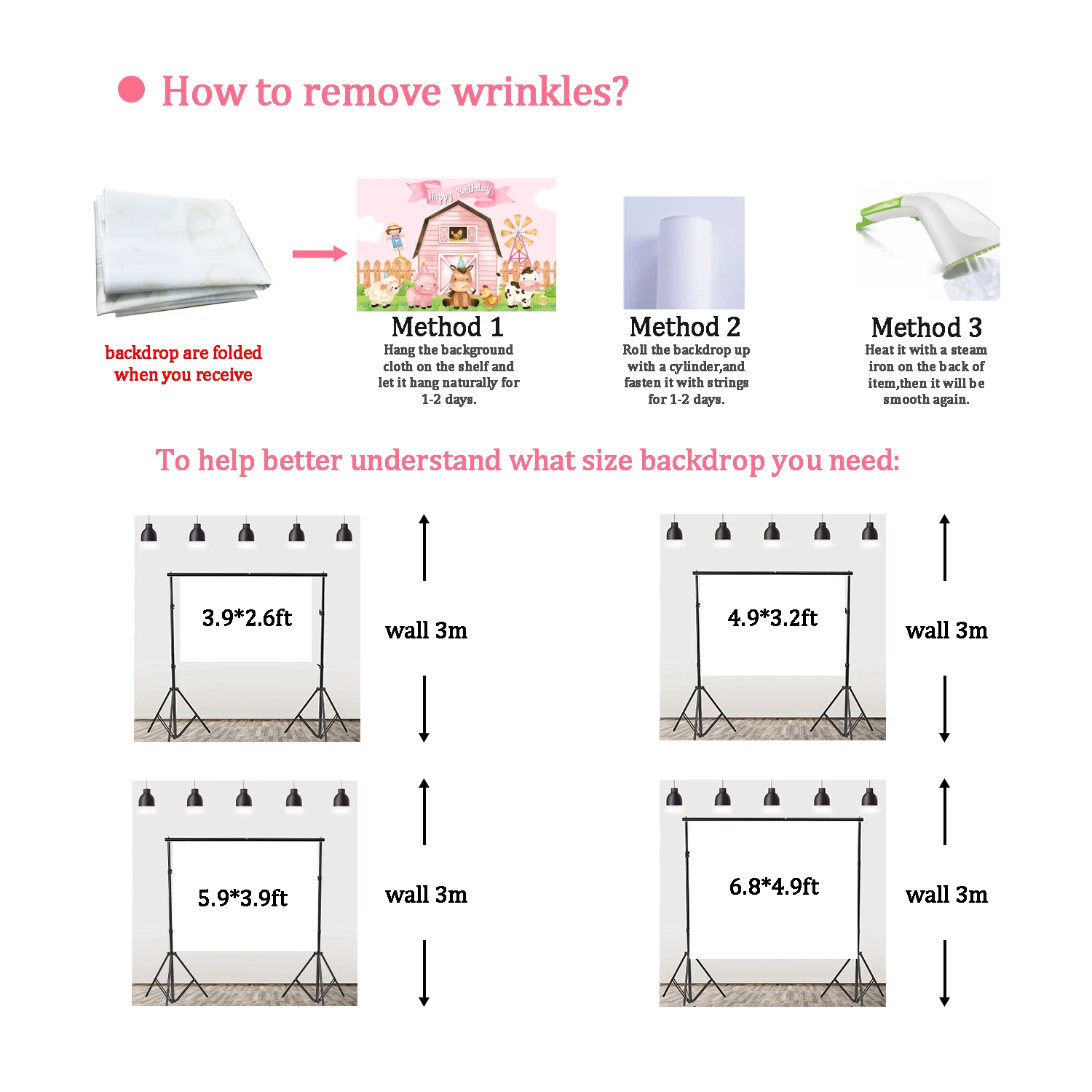 How to remove wrinkles?

backdrop are folded when you receive

Happy Birthday

Method 1
Hang the background cloth on the shelf and let it hang naturally for 1-2 days.

Method 2
Roll the backdrop up with a cylinder,and fasten it with strings for 1-2 days.

Method 3
Heat it with a steam iron on the back of item,then it will be smooth again.

To help better understand what size backdrop you need:

3.9*2.6ft

wall 3m

4.9*3.2ft

wall 3m

5.9*3.9ft

wall 3m

6.8*4.9ft

wall 3m