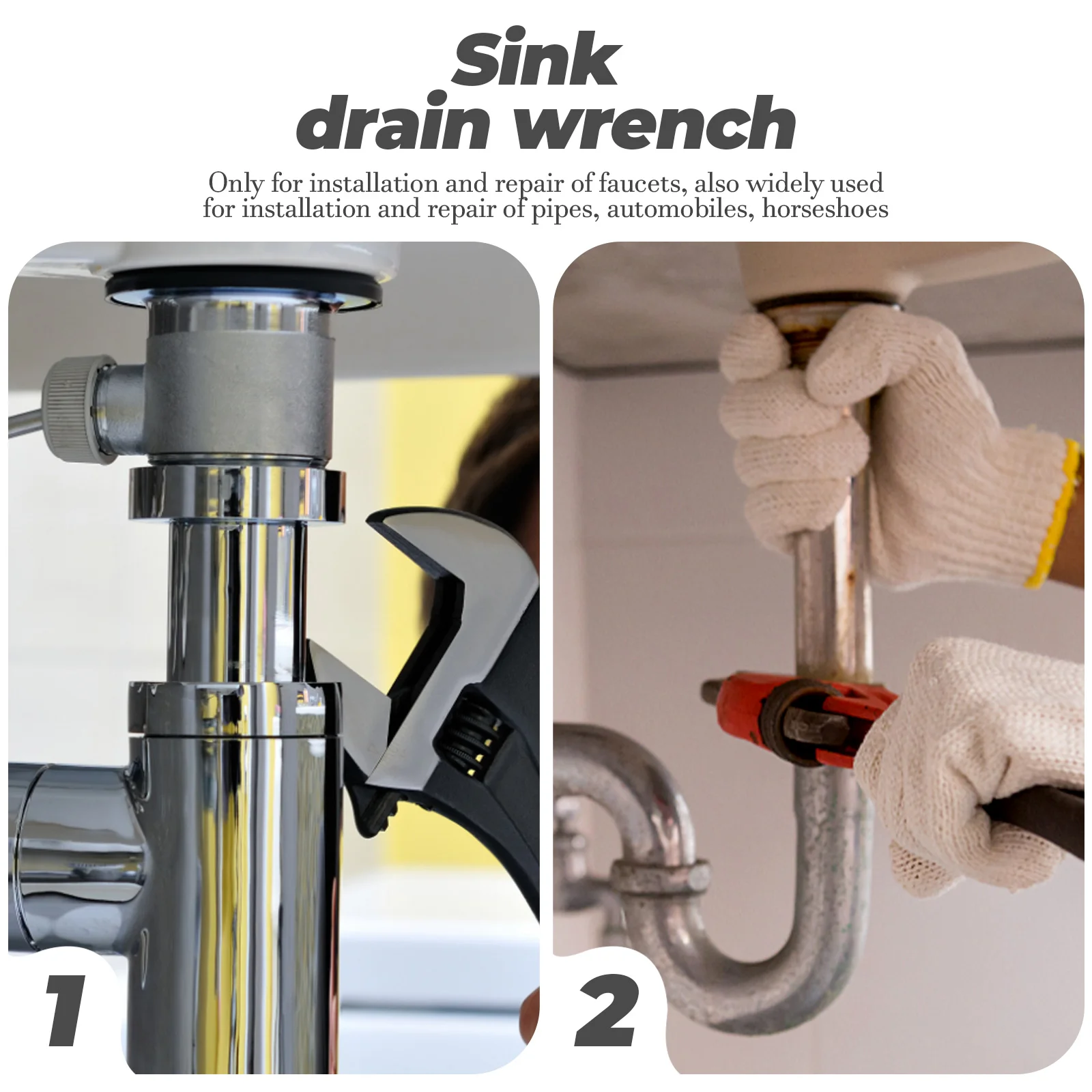 Sink
drain wrench

Only for installation and repair of faucets, also widely used for installation and repair of pipes, automobiles, horseshoes

1

2