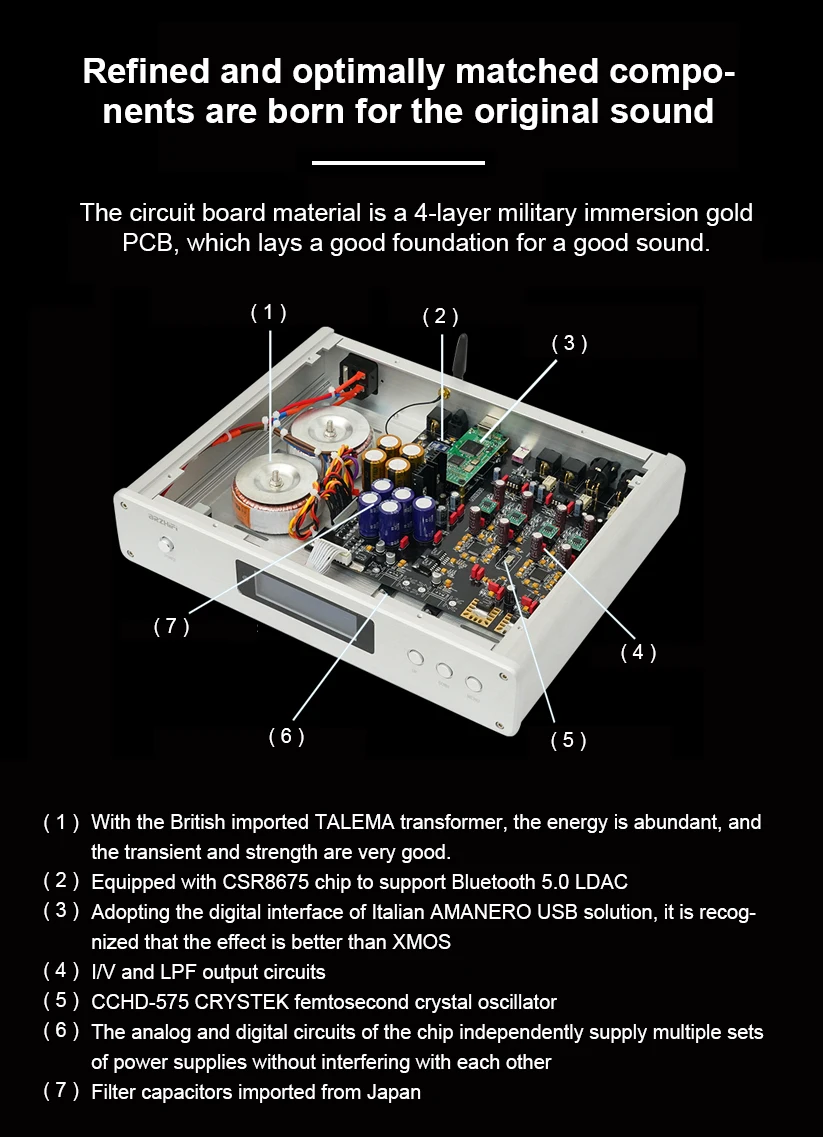 Refined and optimally matched components are born for the original sound

The circuit board material is a 4-layer military immersion gold PCB, which lays a good foundation for a good sound.

( 1 )

( 2 )

( 3 )

( 7 )

( 4 )

( 6 )

( 5 )

( 1 ) With the British imported TALEMA transformer, the energy is abundant, and the transient and strength are very good.
( 2 ) Equipped with CSR8675 chip to support Bluetooth 5.0 LDAC
( 3 ) Adopting the digital interface of Italian AMANERO USB solution, it is recognized that the effect is better than XMOS
( 4 ) I/V and LPF output circuits
( 5 ) CCHD-575 CRYSTEK femtosecond crystal oscillator
( 6 ) The analog and digital circuits of the chip independently supply multiple sets of power supplies without interfering with each other
( 7 ) Filter capacitors imported from Japan