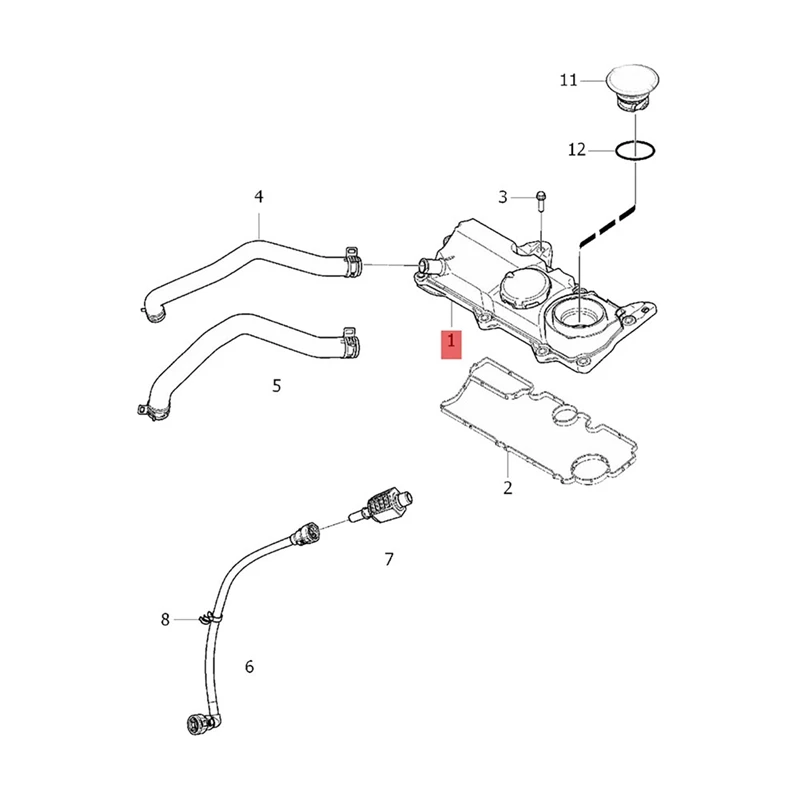 11
12
3
4
1
5
2
7
8
6