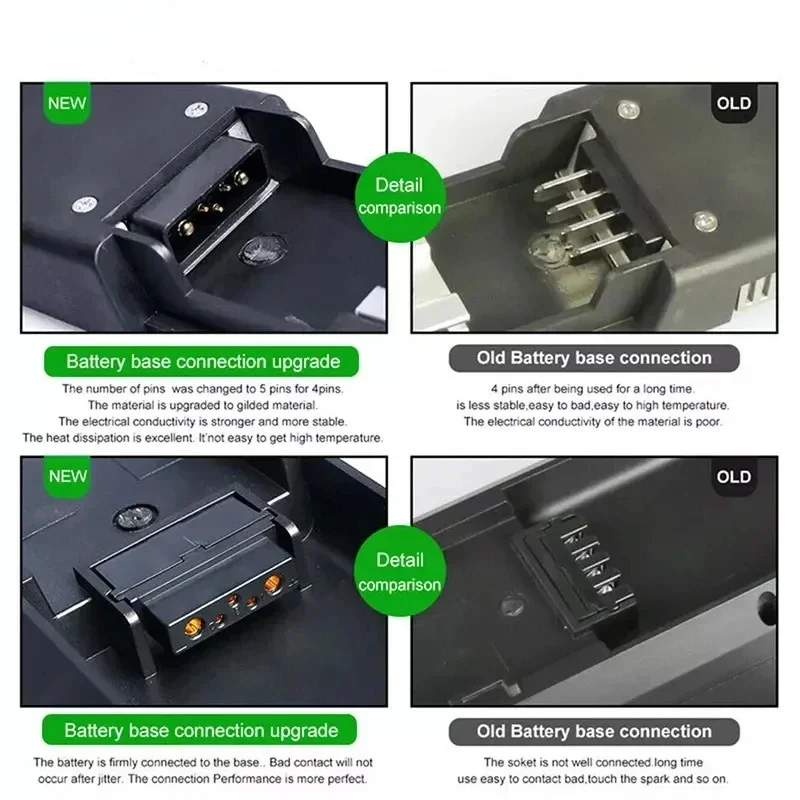 NEW

Detail comparison

OLD

Battery base connection upgrade

The number of pins was changed to 5 pins for 4pins. The material is upgraded to gilded material. The electrical conductivity is stronger and more stable. The heat dissipation is excellent. It'not easy to get high temperature.

Old Battery base connection

4 pins after being used for a long time. is less stable,easy to bad,easy to high temperature. The electrical conductivity of the material is poor.

NEW

Detail comparison

OLD

Battery base connection upgrade

The battery is firmly connected to the base.. Bad contact will not occur after jitter. The connection Performance is more perfect.

Old Battery base connection

The soket is not well connected.long time use easy to contact bad,touch the spark and so on.