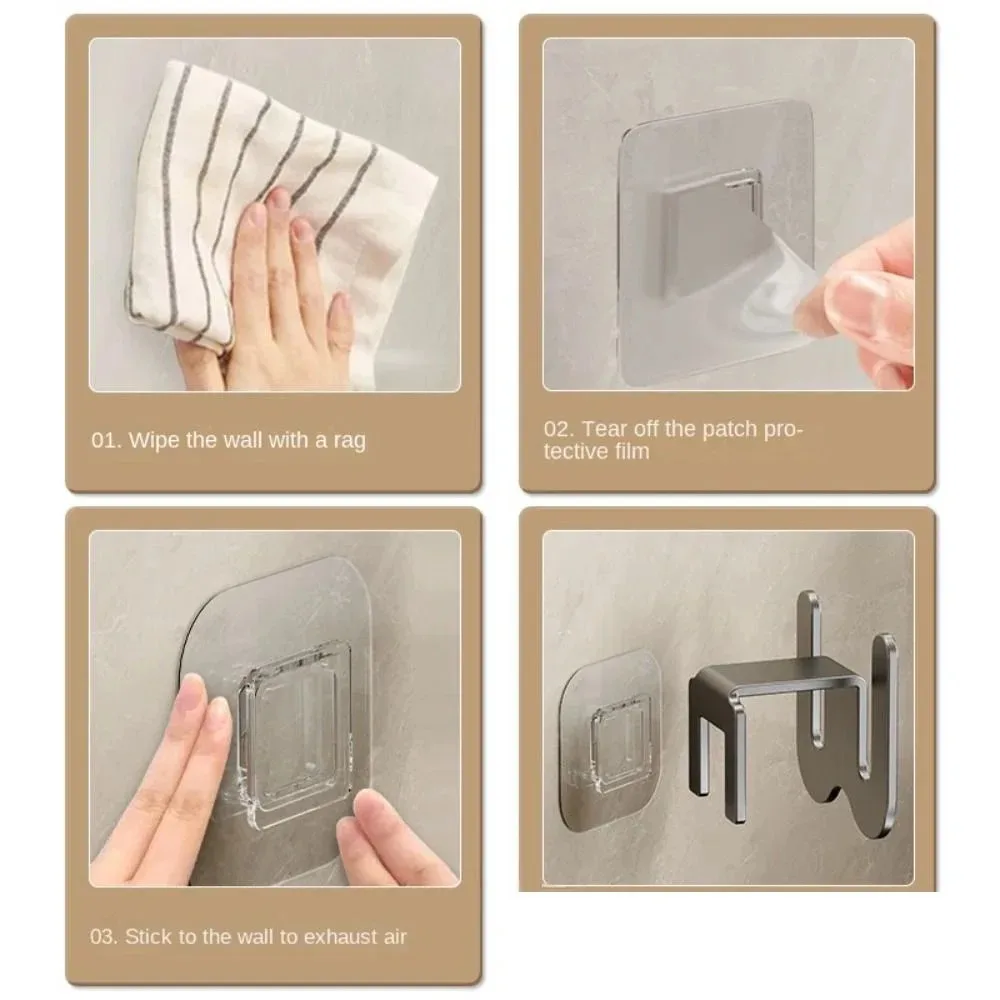 01. Wipe the wall with a rag

02. Tear off the patch protective film

03. Stick to the wall to exhaust air