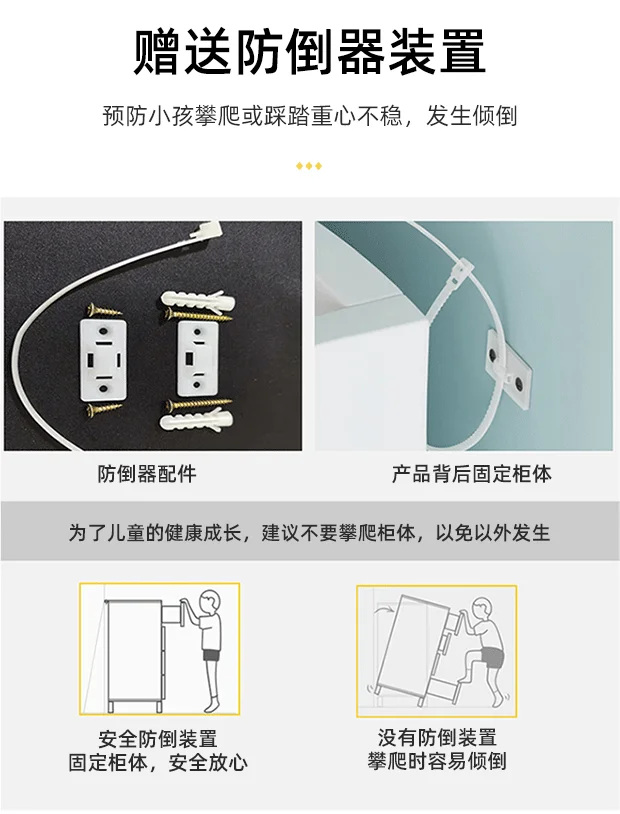 赠送防倒器装置

预防小孩攀爬或踩踏重心不稳，发生倾倒

防倒器配件

产品背后固定柜体

为了儿童的健康成长，建议不要攀爬柜体，以免以外发生

安全防倒装置
固定柜体，安全放心

没有防倒装置
攀爬时容易倾倒