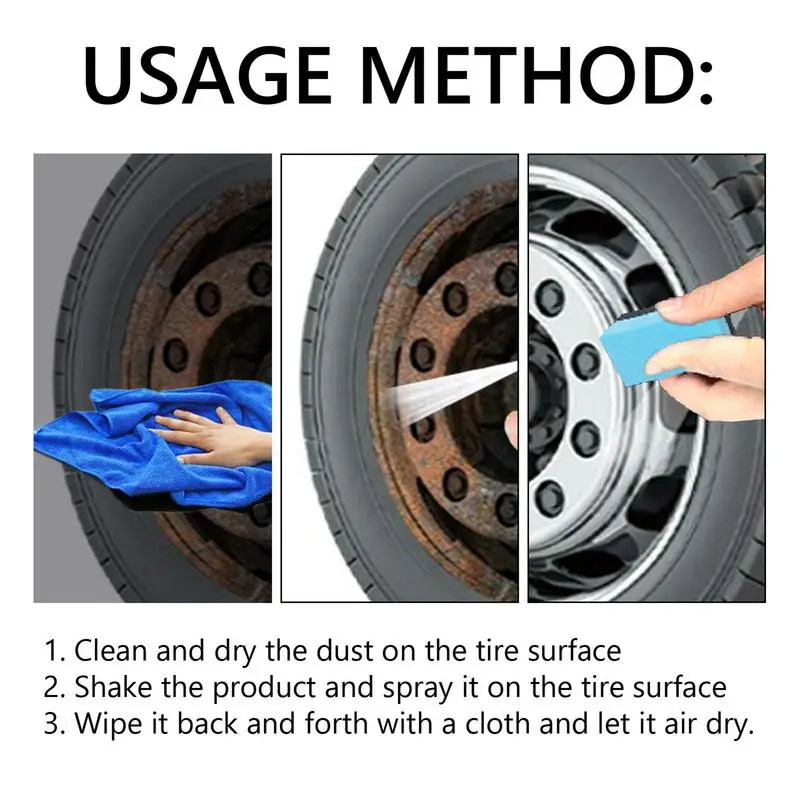 USAGE METHOD:

1. Clean and dry the dust on the tire surface
2. Shake the product and spray it on the tire surface
3. Wipe it back and forth with a cloth and let it air dry.