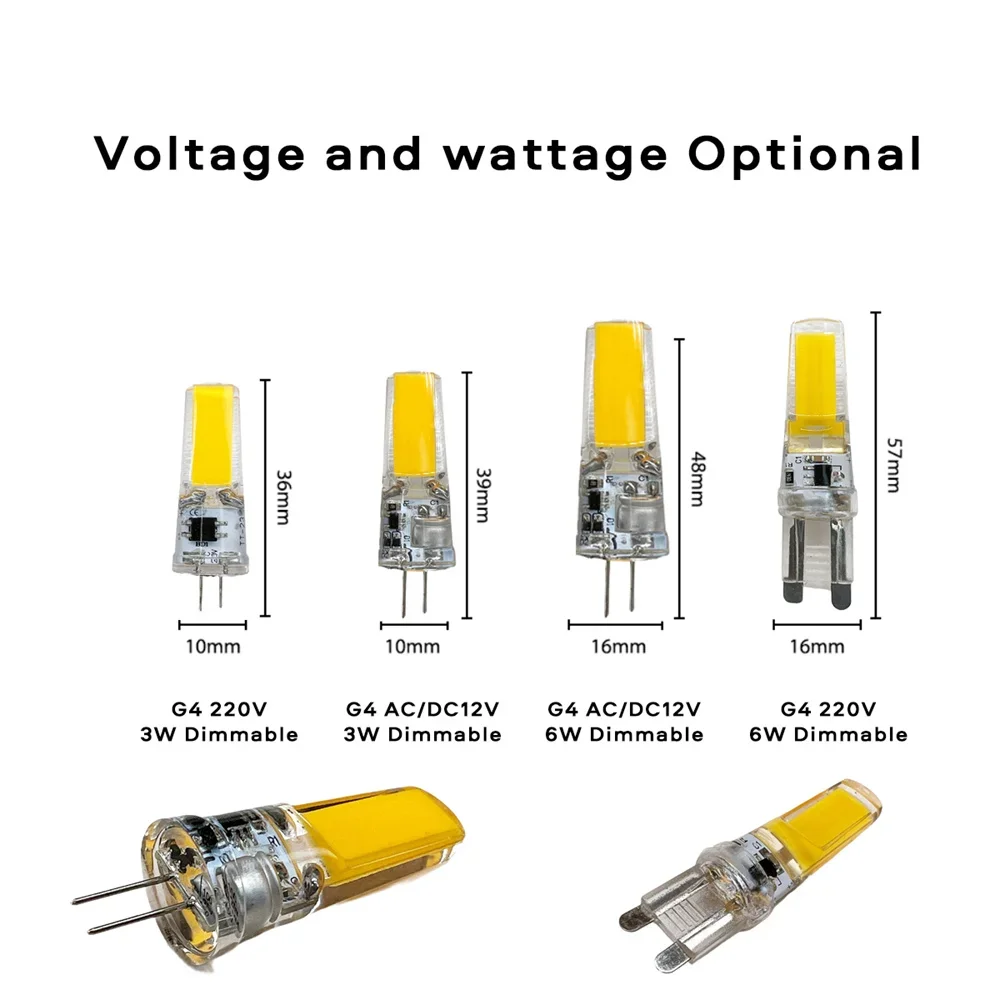 Voltage and wattage Optional

36mm

10mm

G4 220V
3W Dimmable

39mm

10mm

G4 AC/DC12V
3W Dimmable

48mm

16mm

G4 AC/DC12V
6W Dimmable

57mm

16mm

G4 220V
6W Dimmable