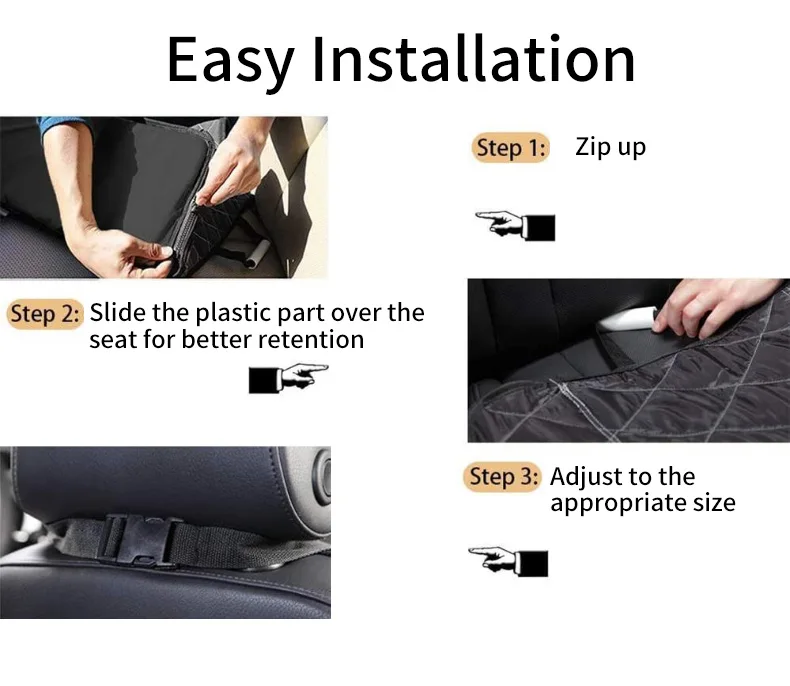 Easy Installation

Step 1: Zip up

Step 2: Slide the plastic part over the seat for better retention

Step 3: Adjust to the appropriate size