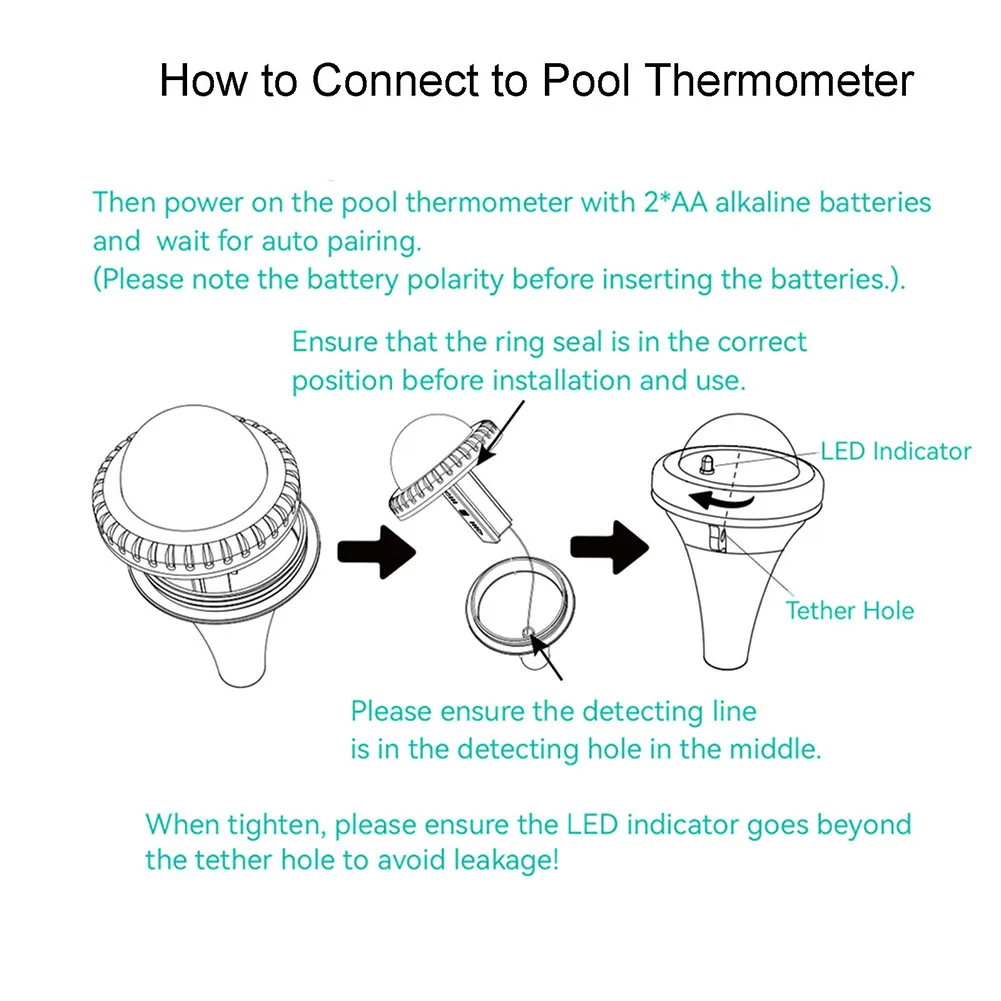 How to Connect to Pool Thermometer

Then power on the pool thermometer with 2*AA alkaline batteries and wait for auto pairing.
(Please note the battery polarity before inserting the batteries.).

Ensure that the ring seal is in the correct position before installation and use.

LED Indicator

Tether Hole

Please ensure the detecting line is in the detecting hole in the middle.

When tighten, please ensure the LED indicator goes beyond the tether hole to avoid leakage!