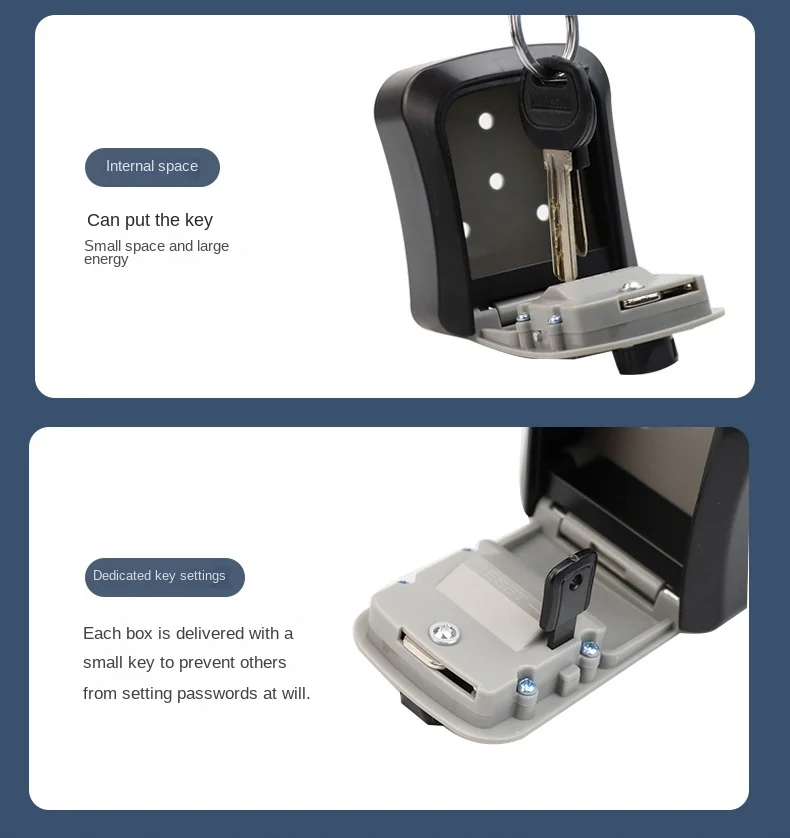 Internal space

Can put the key

Small space and large energy

Dedicated key settings

Each box is delivered with a small key to prevent others from setting passwords at will.