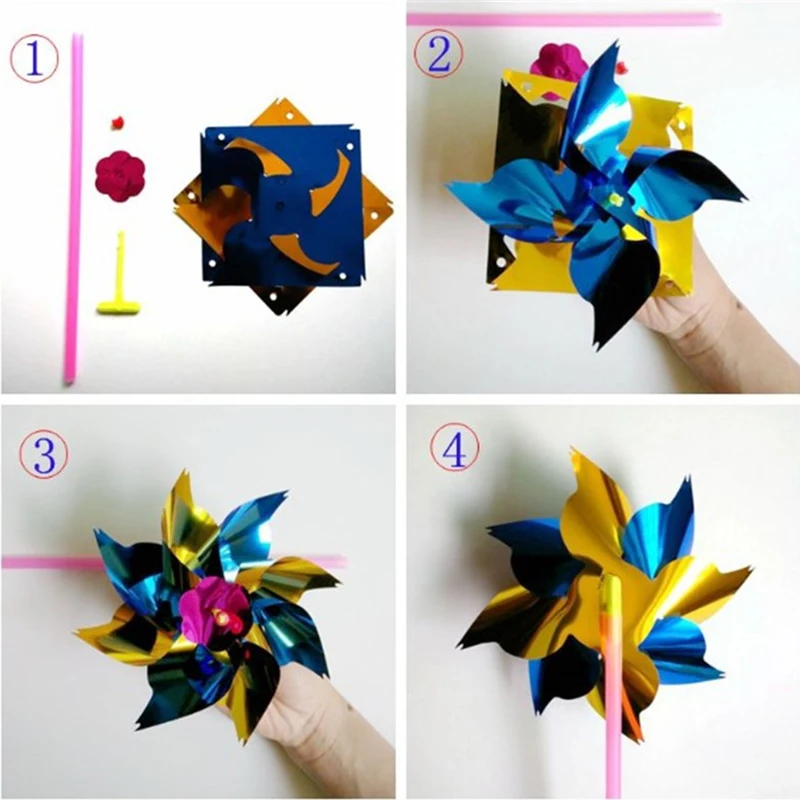 ①

②

③

④