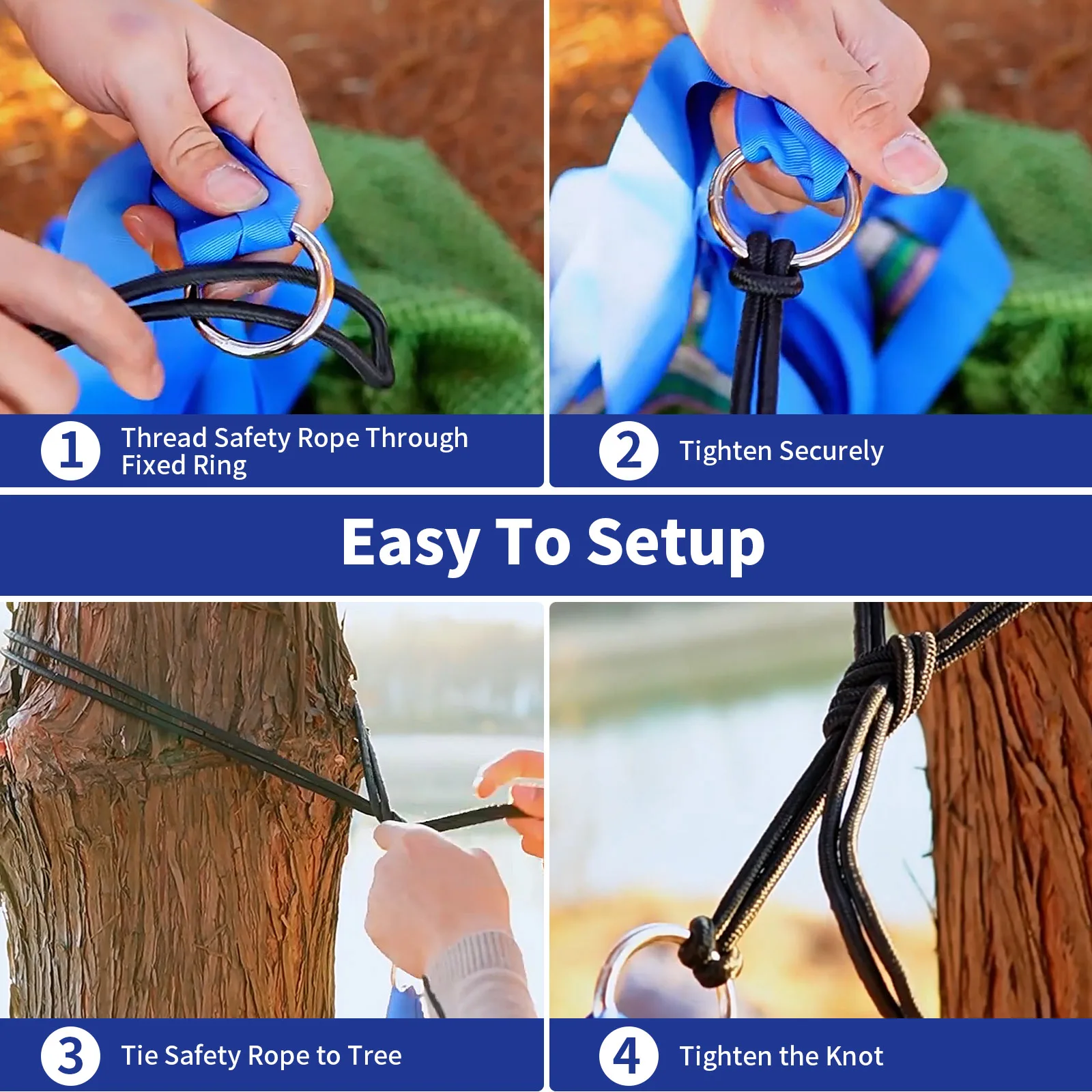 1 Thread Safety Rope Through Fixed Ring

2 Tighten Securely

Easy To Setup

3 Tie Safety Rope to Tree

4 Tighten the Knot