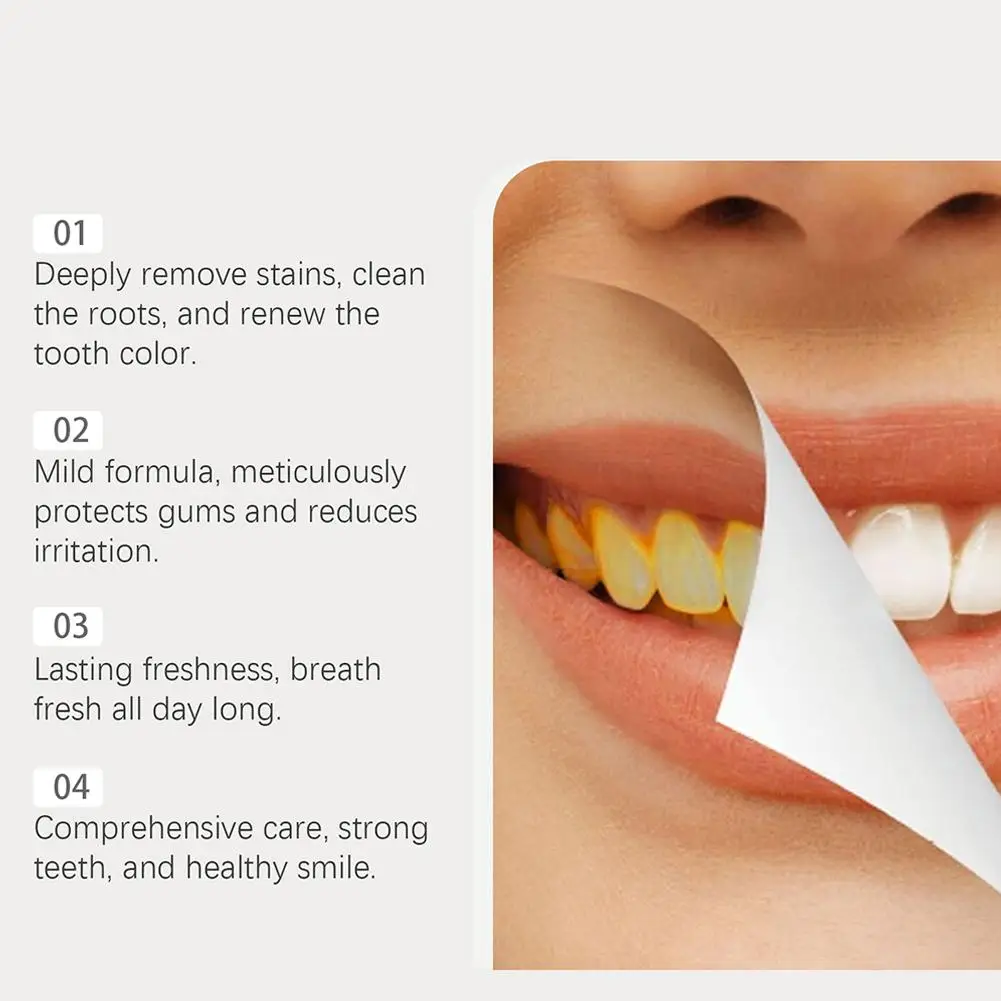 01
Deeply remove stains, clean the roots, and renew the tooth color.

02
Mild formula, meticulously protects gums and reduces irritation.

03
Lasting freshness, breath fresh all day long.

04
Comprehensive care, strong teeth, and healthy smile.