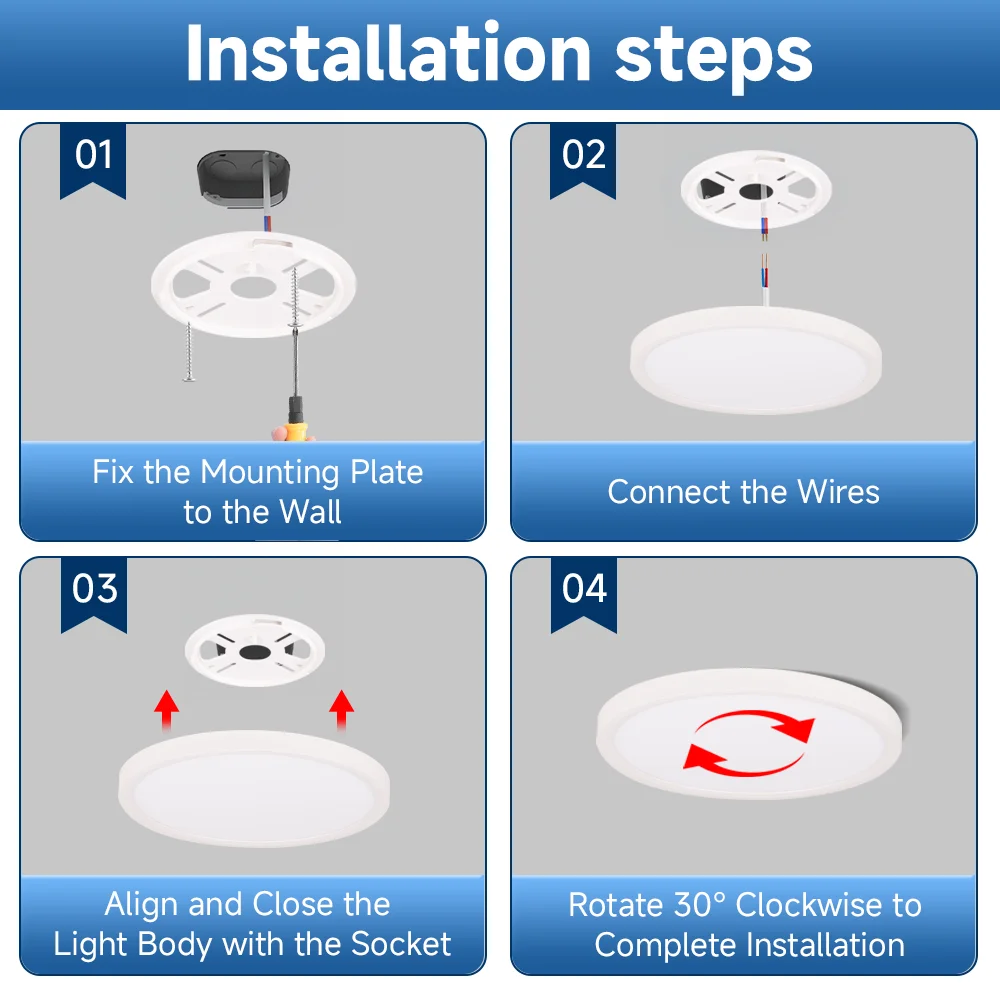 Installation steps

01

Fix the Mounting Plate to the Wall

02

Connect the Wires

03

Align and Close the Light Body with the Socket

04

Rotate 30° Clockwise to Complete Installation