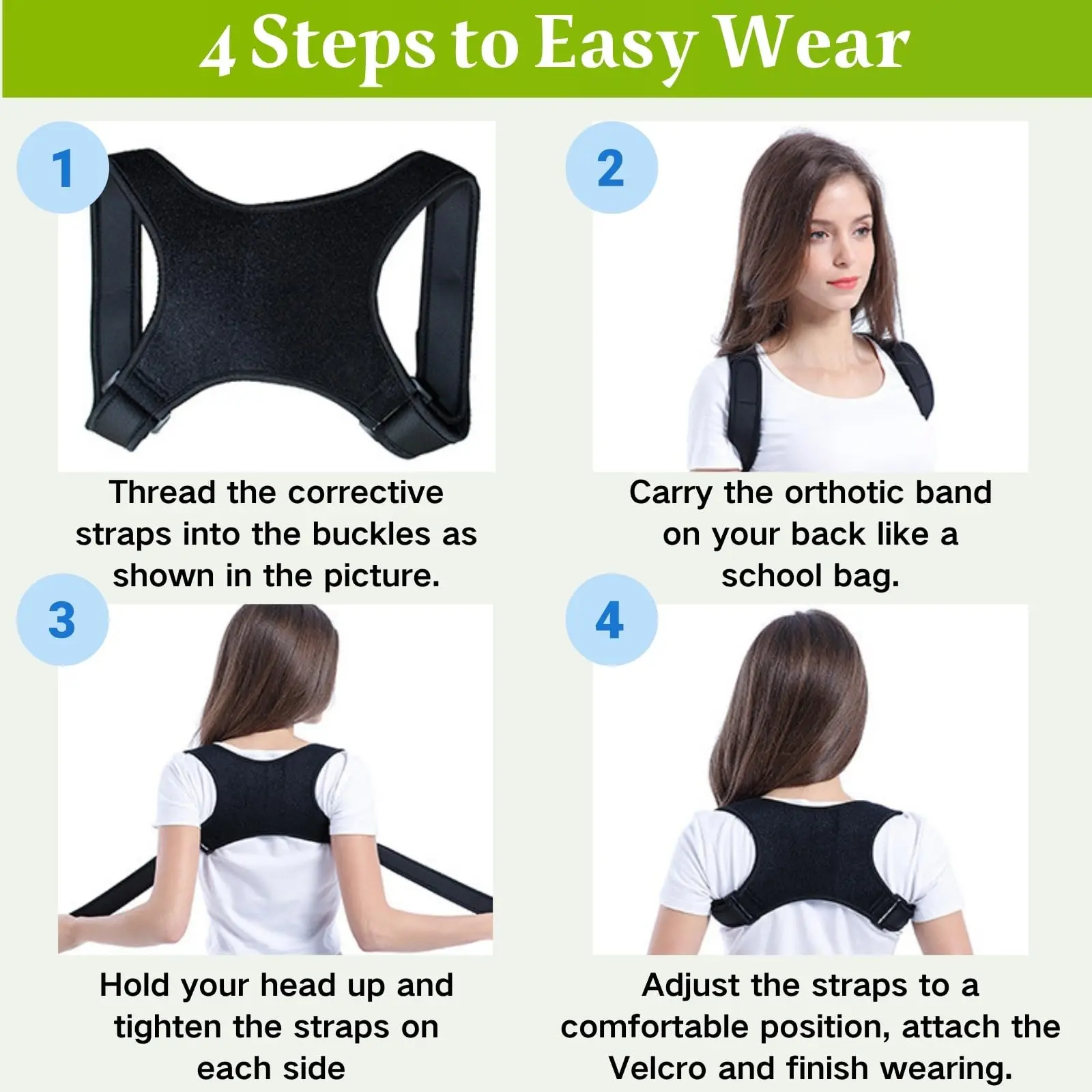 4 Steps to Easy Wear

1

Thread the corrective straps into the buckles as shown in the picture.

2

Carry the orthotic band on your back like a school bag.

3

Hold your head up and tighten the straps on each side

4

Adjust the straps to a comfortable position, attach the Velcro and finish wearing.