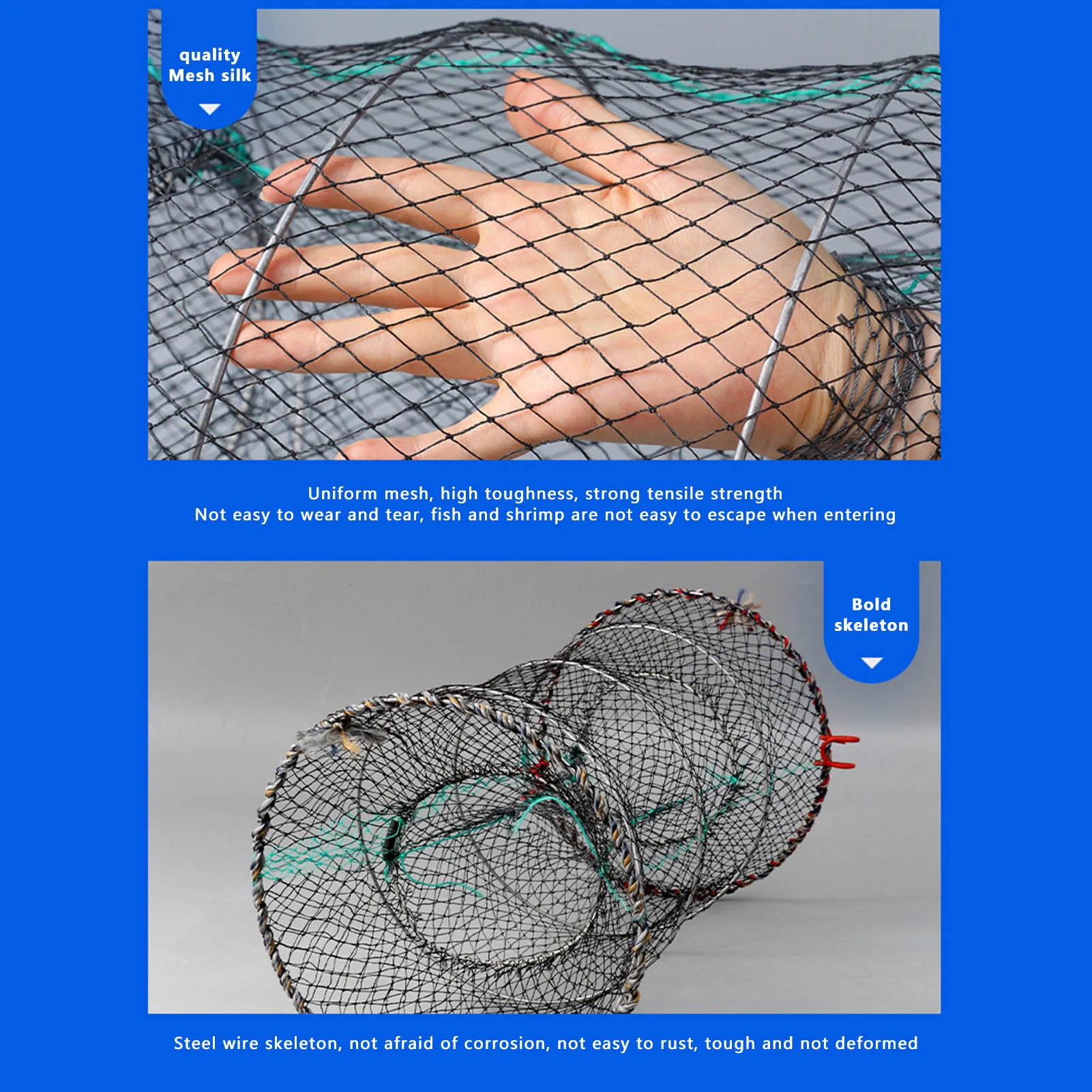 quality
Mesh silk

Uniform mesh, high toughness, strong tensile strength
Not easy to wear and tear, fish and shrimp are not easy to escape when entering

Bold
skeleton

Steel wire skeleton, not afraid of corrosion, not easy to rust, tough and not deformed