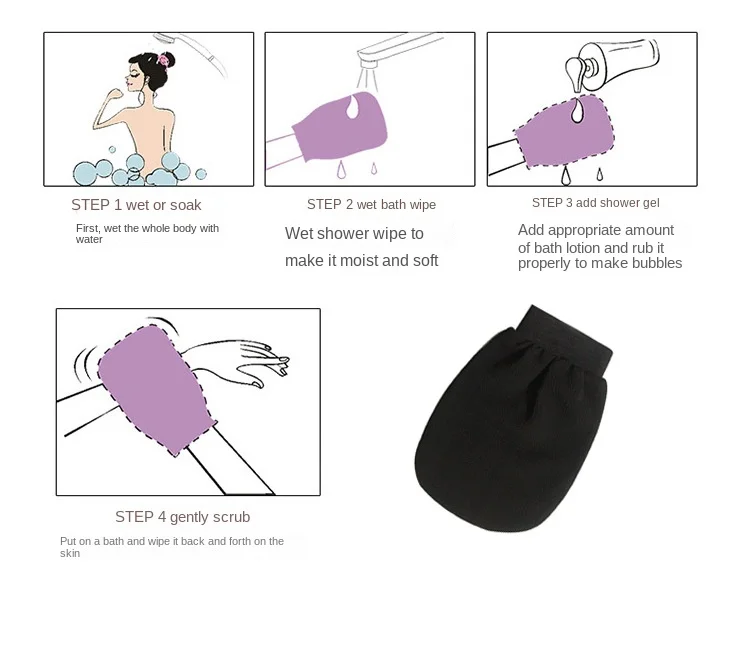 STEP 1 wet or soak

First, wet the whole body with water

STEP 2 wet bath wipe

Wet shower wipe to make it moist and soft

STEP 3 add shower gel

Add appropriate amount of bath lotion and rub it properly to make bubbles

STEP 4 gently scrub

Put on a bath and wipe it back and forth on the skin