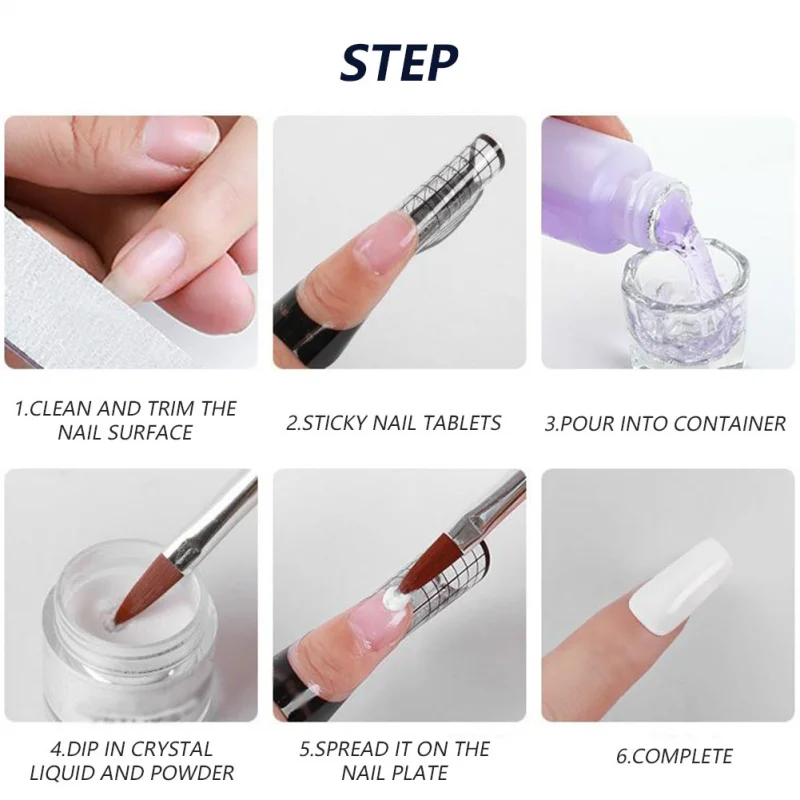 STEP

1.CLEAN AND TRIM THE NAIL SURFACE

2.STICKY NAIL TABLETS

3.POUR INTO CONTAINER

4.DIP IN CRYSTAL LIQUID AND POWDER

5.SPREAD IT ON THE NAIL PLATE

6.COMPLETE