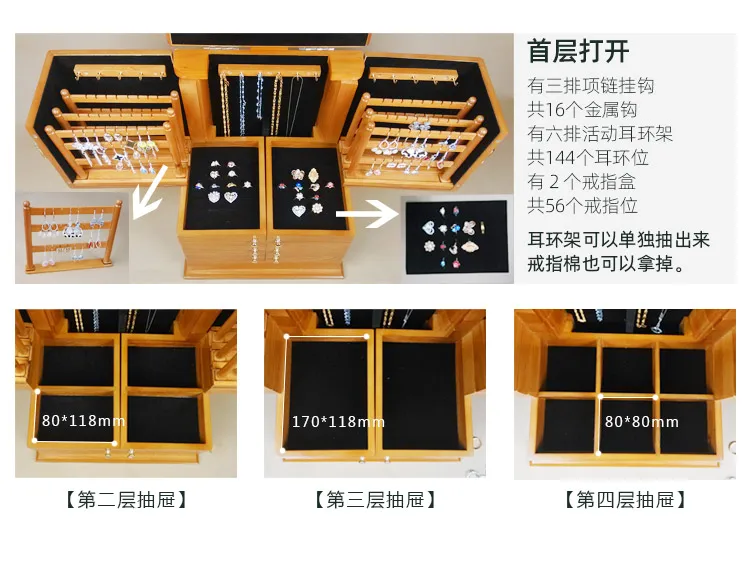 首层打开

有三排项链挂钩
共16个金属钩
有六排活动耳环架
共144个耳环位
有 2 个戒指盒
共56个戒指位

耳环架可以单独抽出来
戒指棉也可以拿掉。

80*118mm

170*118mm

80*80mm

【第二层抽屉】

【第三层抽屉】

【第四层抽屉】