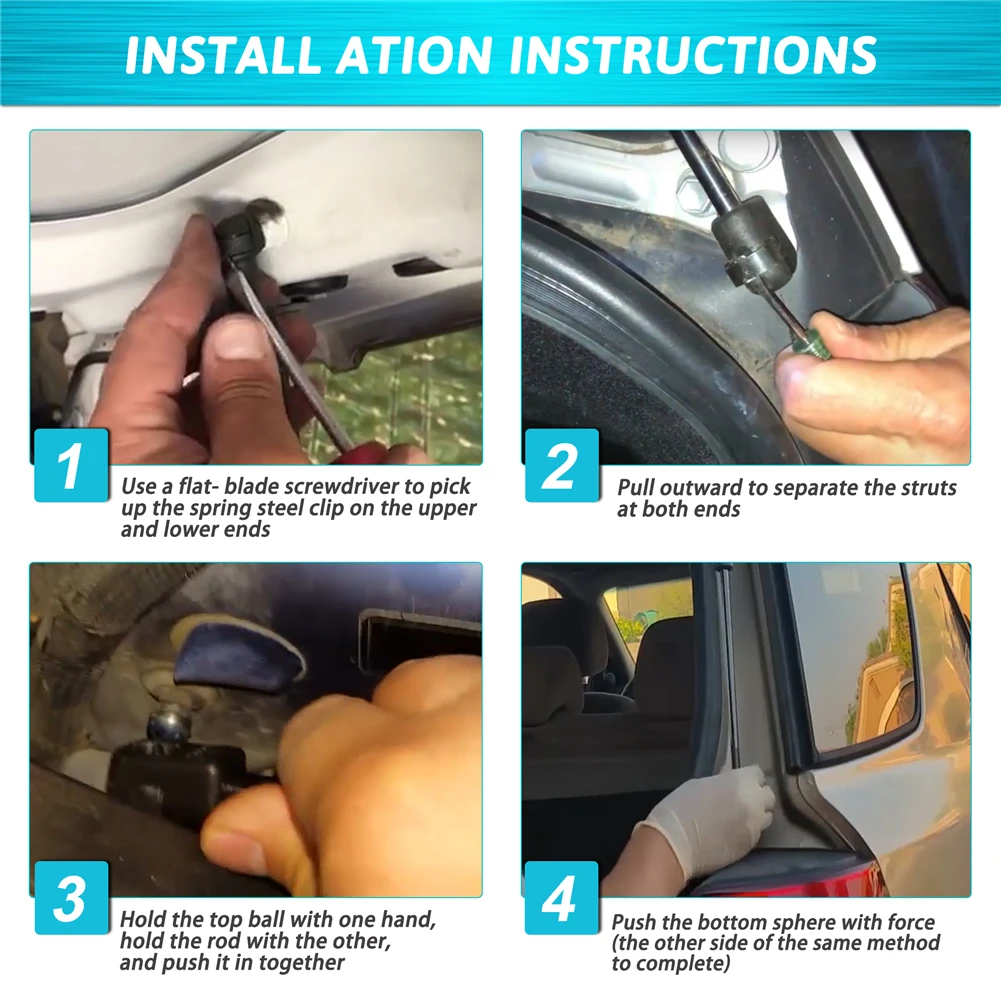 INSTALL ATION INSTRUCTIONS

1
Use a flat- blade screwdriver to pick up the spring steel clip on the upper and lower ends

2
Pull outward to separate the struts at both ends

3
Hold the top ball with one hand, hold the rod with the other, and push it in together

4
Push the bottom sphere with force (the other side of the same method to complete)