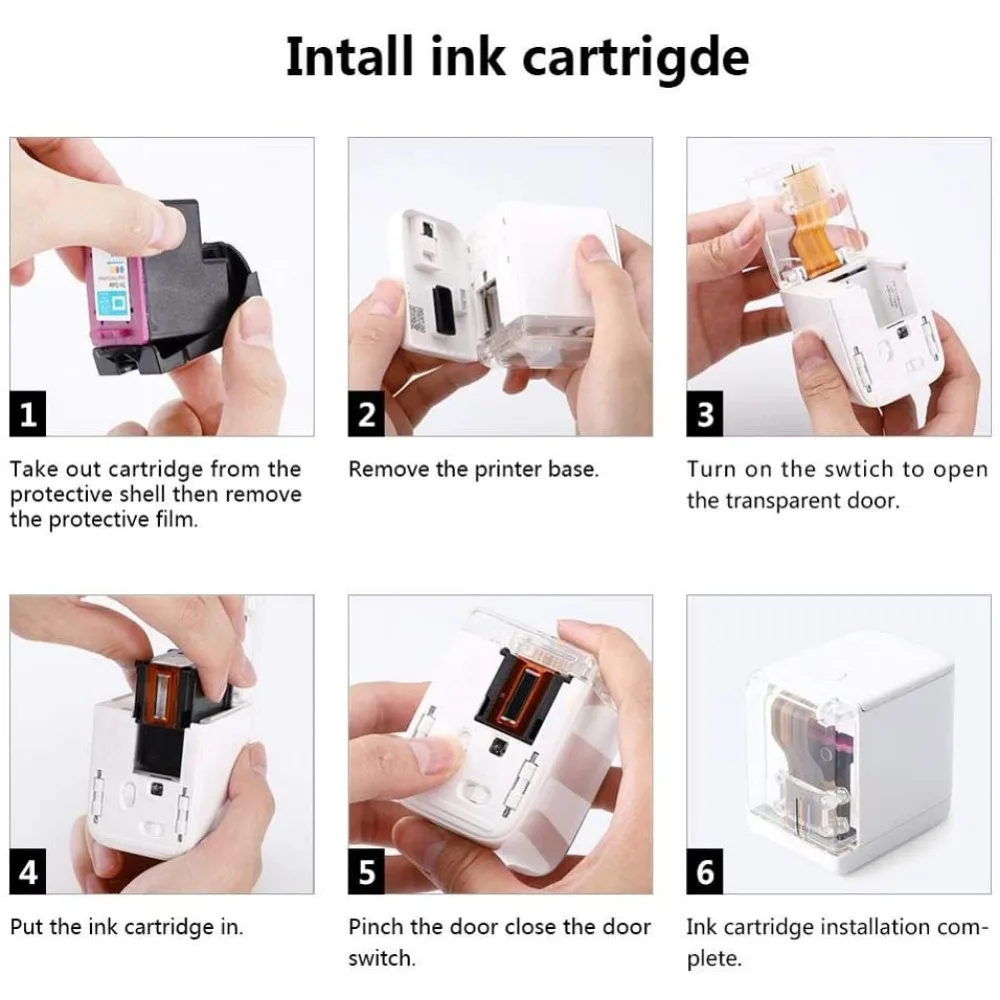 Intall ink cartrigde

1

Take out cartridge from the protective shell then remove the protective film.

2

Remove the printer base.

3

Turn on the swtich to open the transparent door.

4

Put the ink cartridge in.

5

Pinch the door close the door switch.

6

Ink cartridge installation complete.