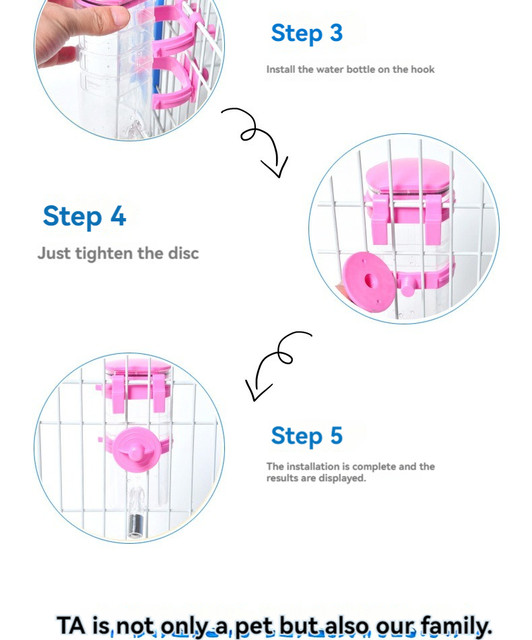 Step 3

Install the water bottle on the hook

Step 4

Just tighten the disc

Step 5

The installation is complete and the results are displayed.

TA is not only a pet but also our family.