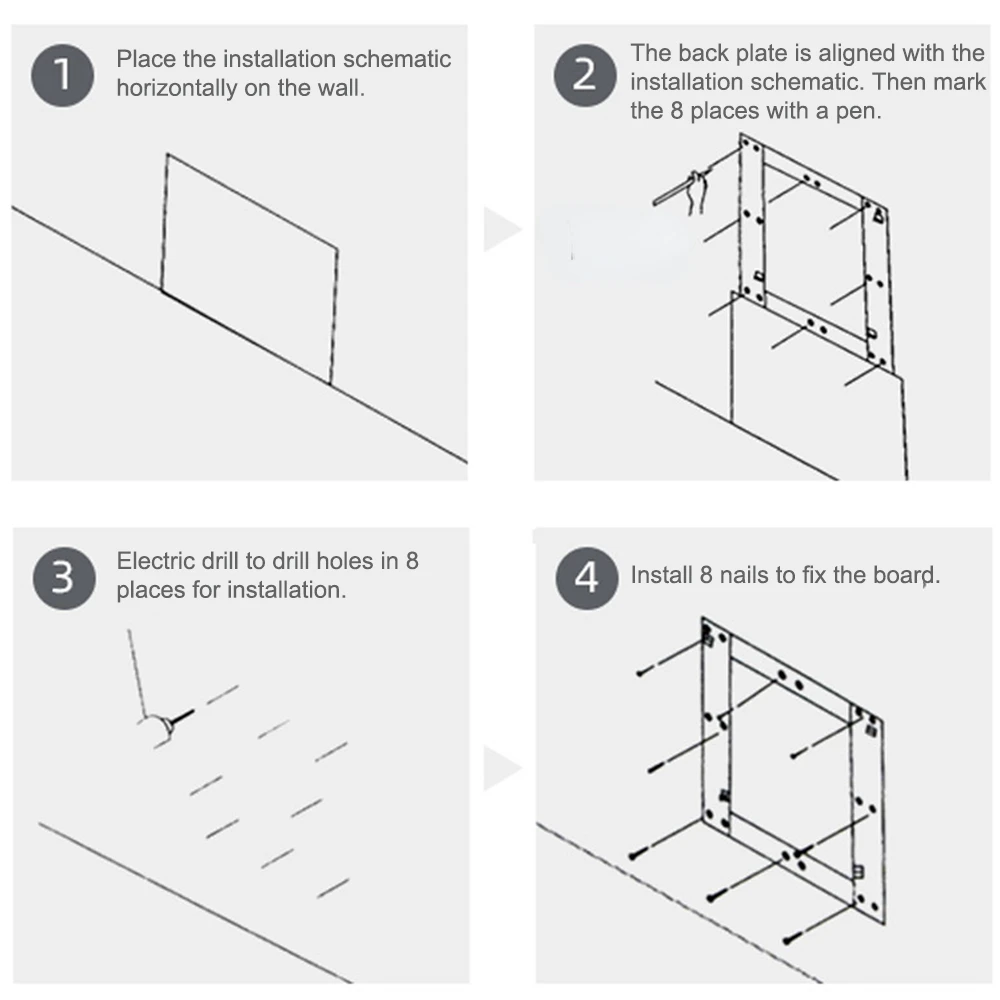 1 Place the installation schematic horizontally on the wall.

2 The back plate is aligned with the installation schematic. Then mark the 8 places with a pen.

3 Electric drill to drill holes in 8 places for installation.

4 Install 8 nails to fix the board.