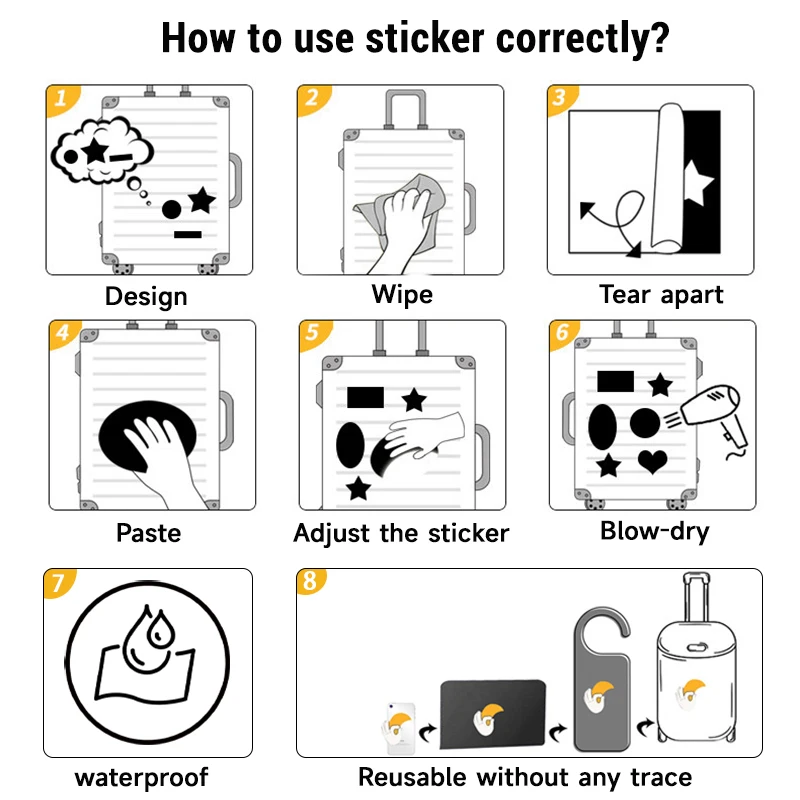 How to use sticker correctly?

1
Design

2
Wipe

3
Tear apart

4
Paste

5
Adjust the sticker

6
Blow-dry

7
waterproof

8
Reusable without any trace