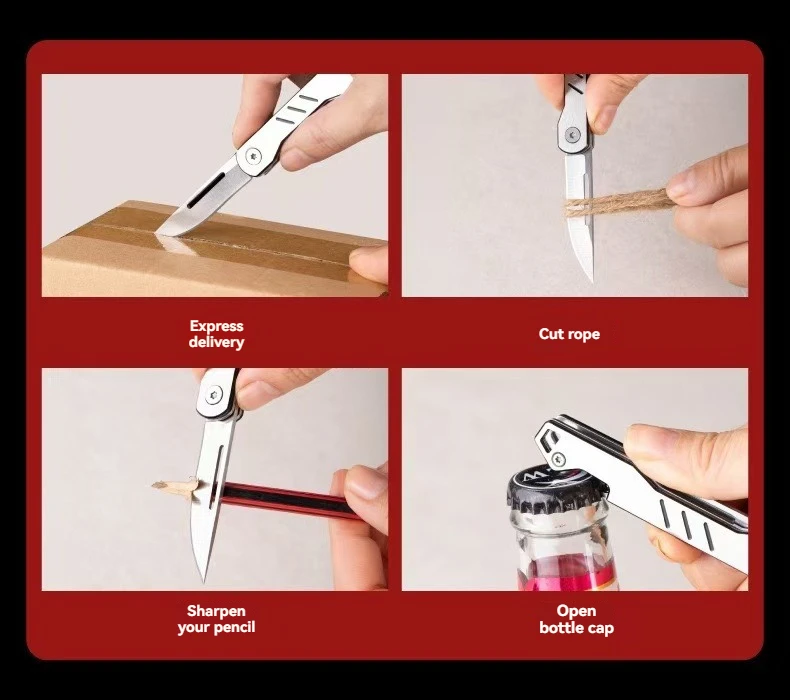 Express delivery

Cut rope

Sharpen your pencil

Open bottle cap