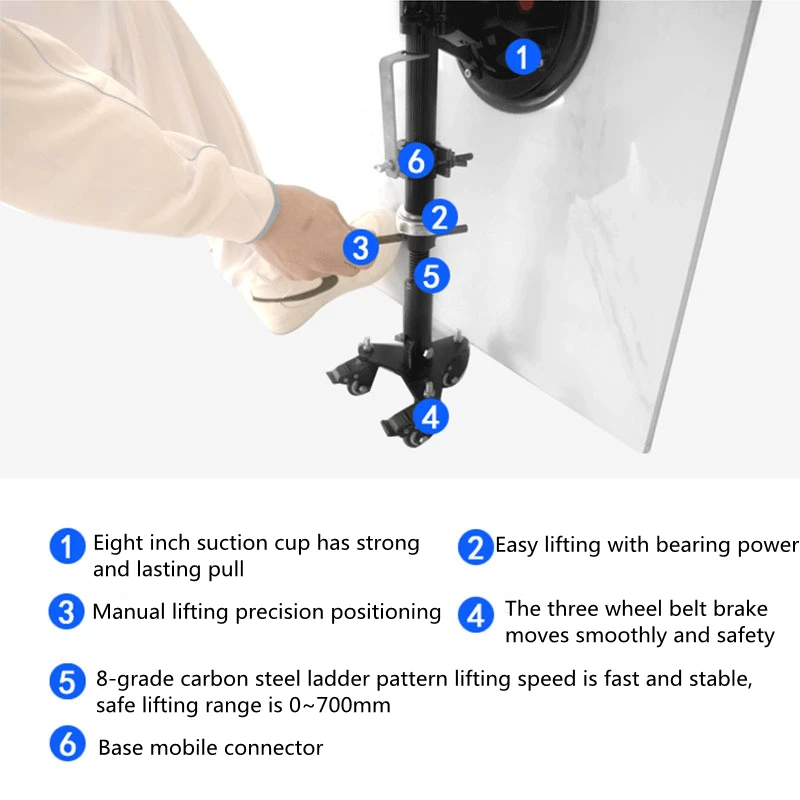 1
6
2
3
5
4

1 Eight inch suction cup has strong and lasting pull

2 Easy lifting with bearing power

3 Manual lifting precision positioning

4 The three wheel belt brake moves smoothly and safety

5 8-grade carbon steel ladder pattern lifting speed is fast and stable, safe lifting range is 0~700mm

6 Base mobile connector