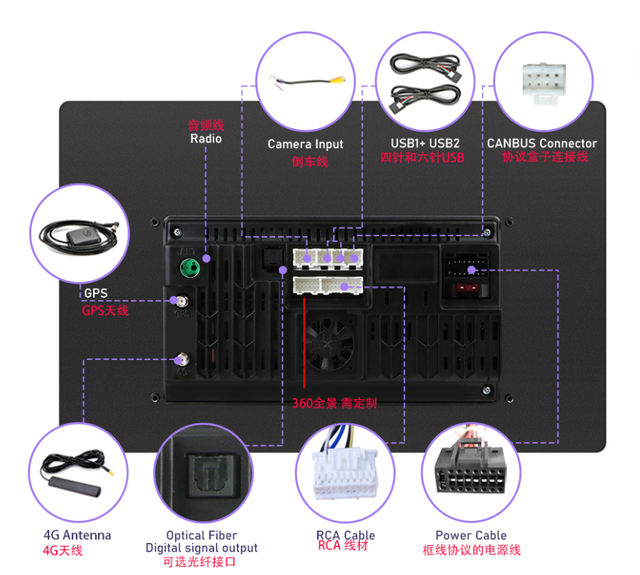 音频线
Radio

Camera Input
倒车线

USB1+ USB2
四针和六针USB

CANBUS Connector
协议盒子连接线

GPS
GPS天线

360全景 需定制

4G Antenna
4G天线

Optical Fiber
Digital signal output
可选光纤接口

RCA Cable
RCA 线材

Power Cable
框线协议的电源线