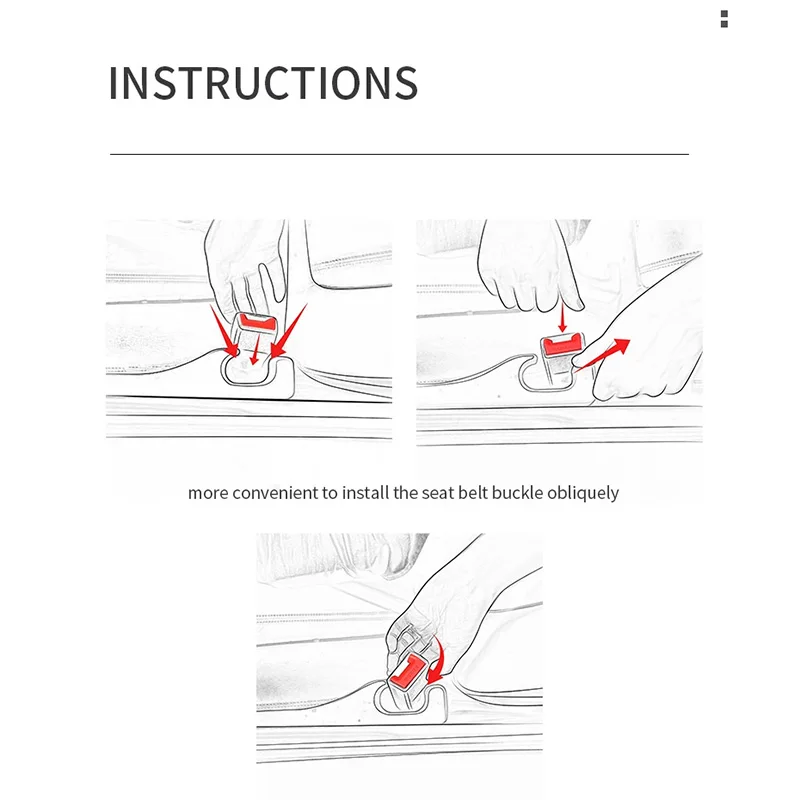 INSTRUCTIONS

more convenient to install the seat belt buckle obliquely