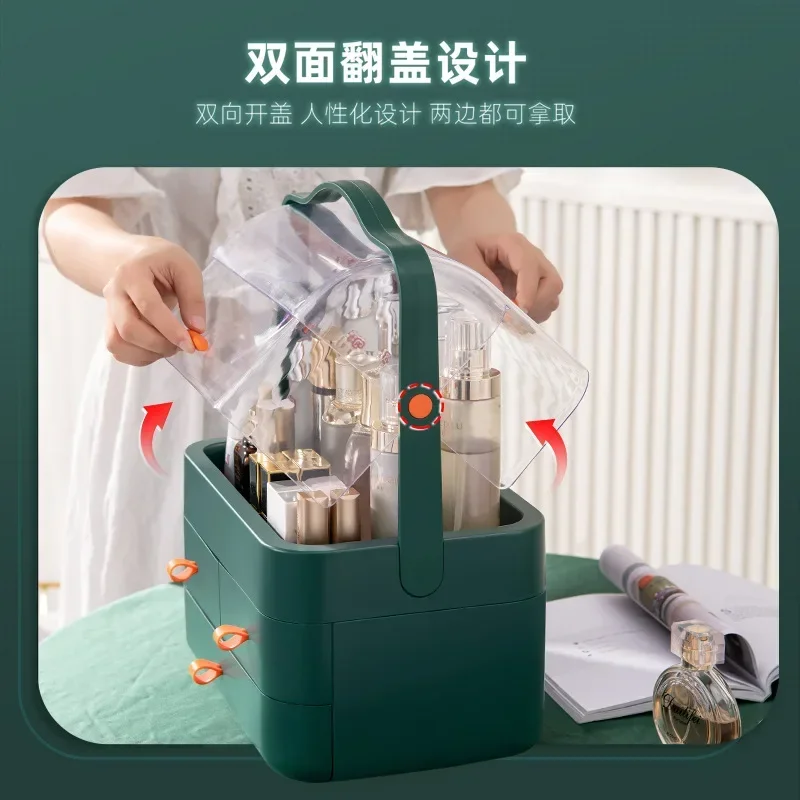 双面翻盖设计

双向开盖 人性化设计 两边都可拿取