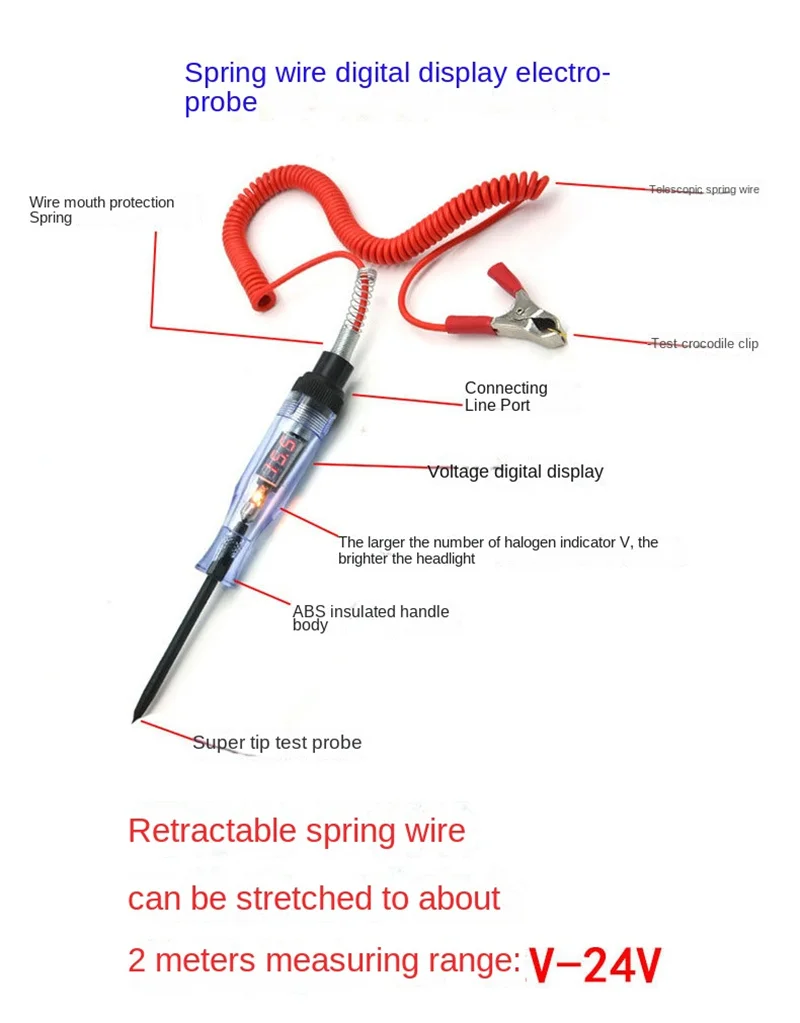 Spring wire digital display electro-probe

Wire mouth protection Spring

Telescopic spring wire

Test crocodile clip

Connecting Line Port

15.5

Voltage digital display

The larger the number of halogen indicator V, the brighter the headlight

ABS insulated handle body

Super tip test probe

Retractable spring wire

can be stretched to about

2 meters measuring range: V–24V