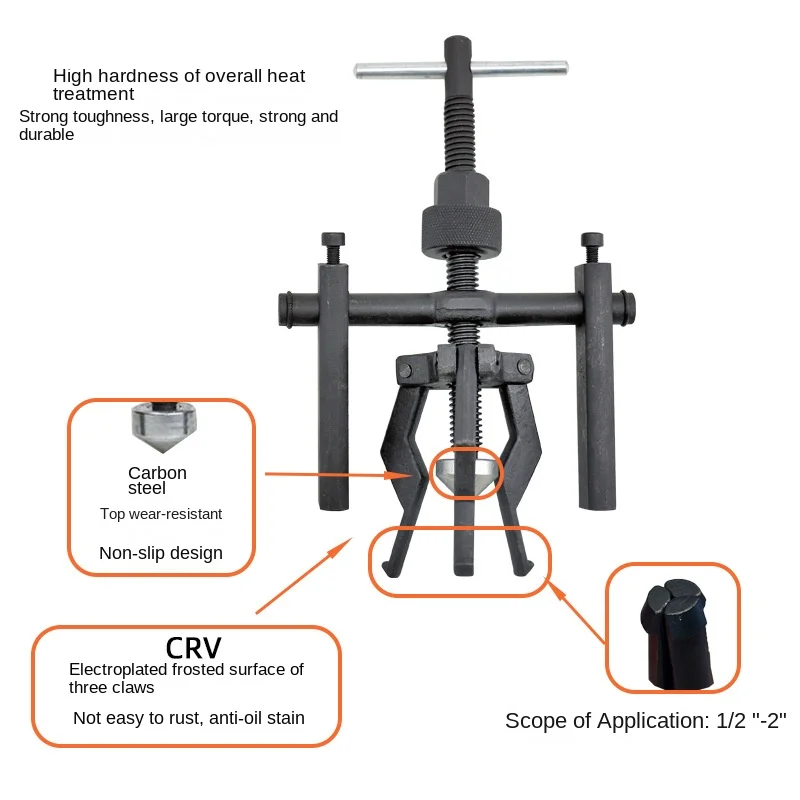 High hardness of overall heat treatment
Strong toughness, large torque, strong and durable

Carbon steel
Top wear-resistant

Non-slip design

CRV
Electroplated frosted surface of three claws

Not easy to rust, anti-oil stain

Scope of Application: 1/2 "-2"