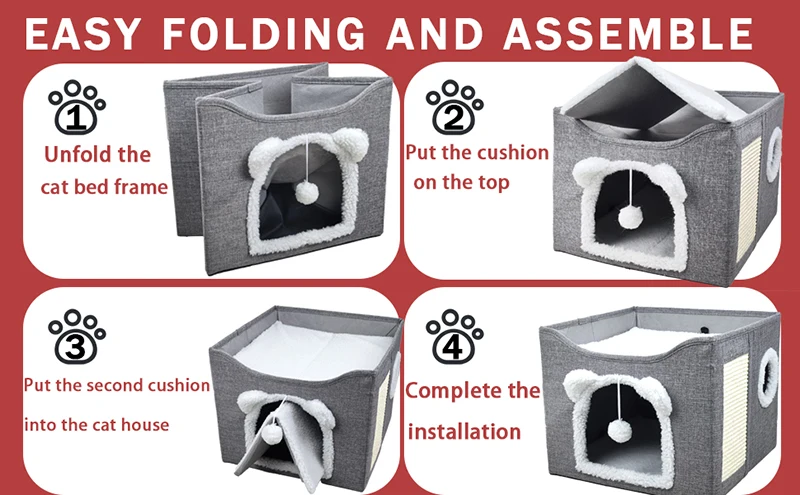 EASY FOLDING AND ASSEMBLE

1
Unfold the cat bed frame

2
Put the cushion on the top

3
Put the second cushion into the cat house

4
Complete the installation