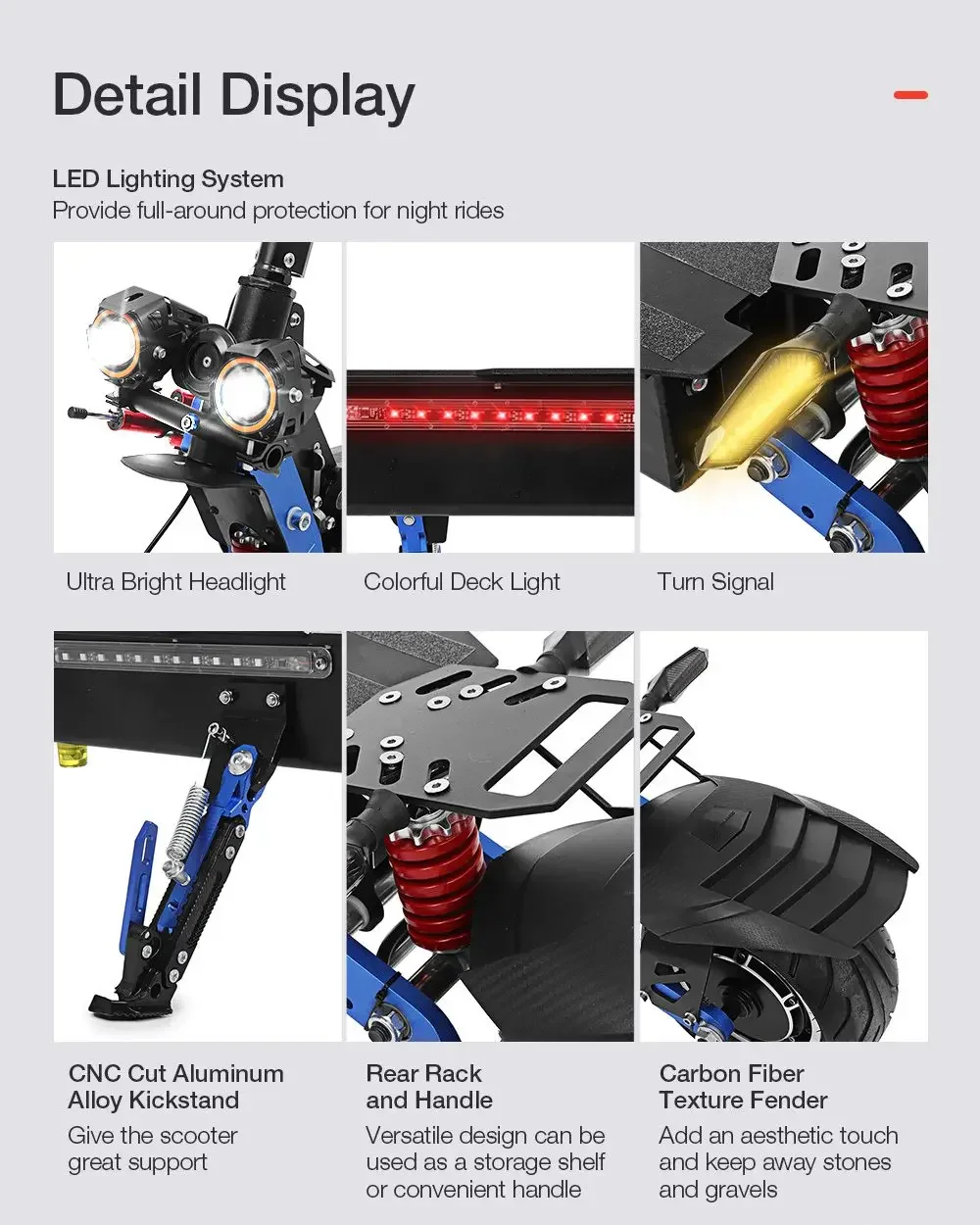 Detail Display

LED Lighting System
Provide full-around protection for night rides

Ultra Bright Headlight

Colorful Deck Light

Turn Signal

CNC Cut Aluminum Alloy Kickstand
Give the scooter great support

Rear Rack and Handle
Versatile design can be used as a storage shelf or convenient handle

Carbon Fiber Texture Fender
Add an aesthetic touch and keep away stones and gravels