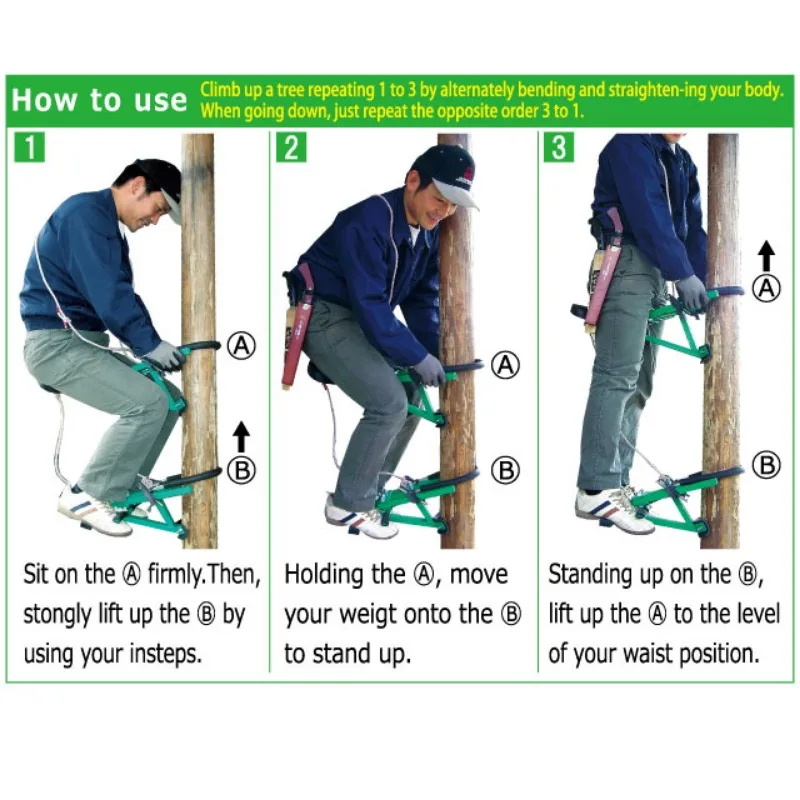 How to use Climb up a tree repeating 1 to 3 by alternately bending and straighten-ing your body. When going down, just repeat the opposite order 3 to 1.

1

Ⓐ

Ⓑ

Sit on the Ⓐ firmly.Then, stongly lift up the Ⓑ by using your insteps.

2

Ⓐ

Ⓑ

Holding the Ⓐ, move your weigt onto the Ⓑ to stand up.

3

Ⓐ

Ⓑ

Standing up on the Ⓑ, lift up the Ⓐ to the level of your waist position.