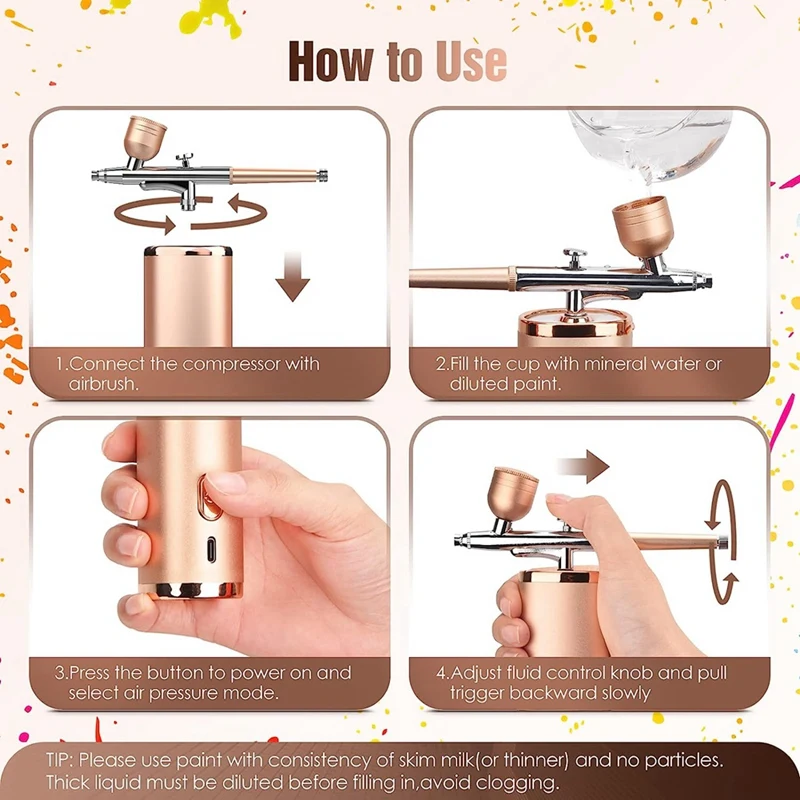 How to Use

1.Connect the compressor with airbrush.

2.Fill the cup with mineral water or diluted paint.

3.Press the button to power on and select air pressure mode.

4.Adjust fluid control knob and pull trigger backward slowly

TIP: Please use paint with consistency of skim milk(or thinner) and no particles. Thick liquid must be diluted before filling in,avoid clogging.