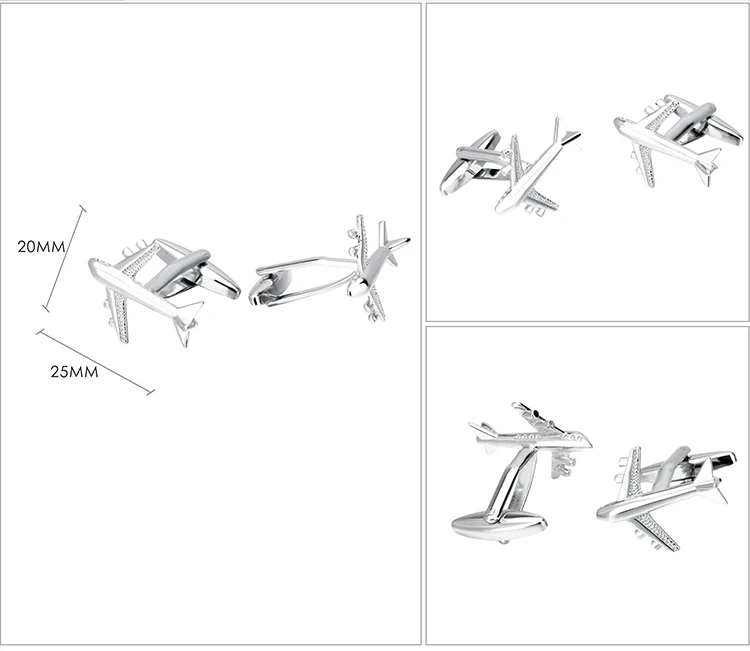 20MM

25MM