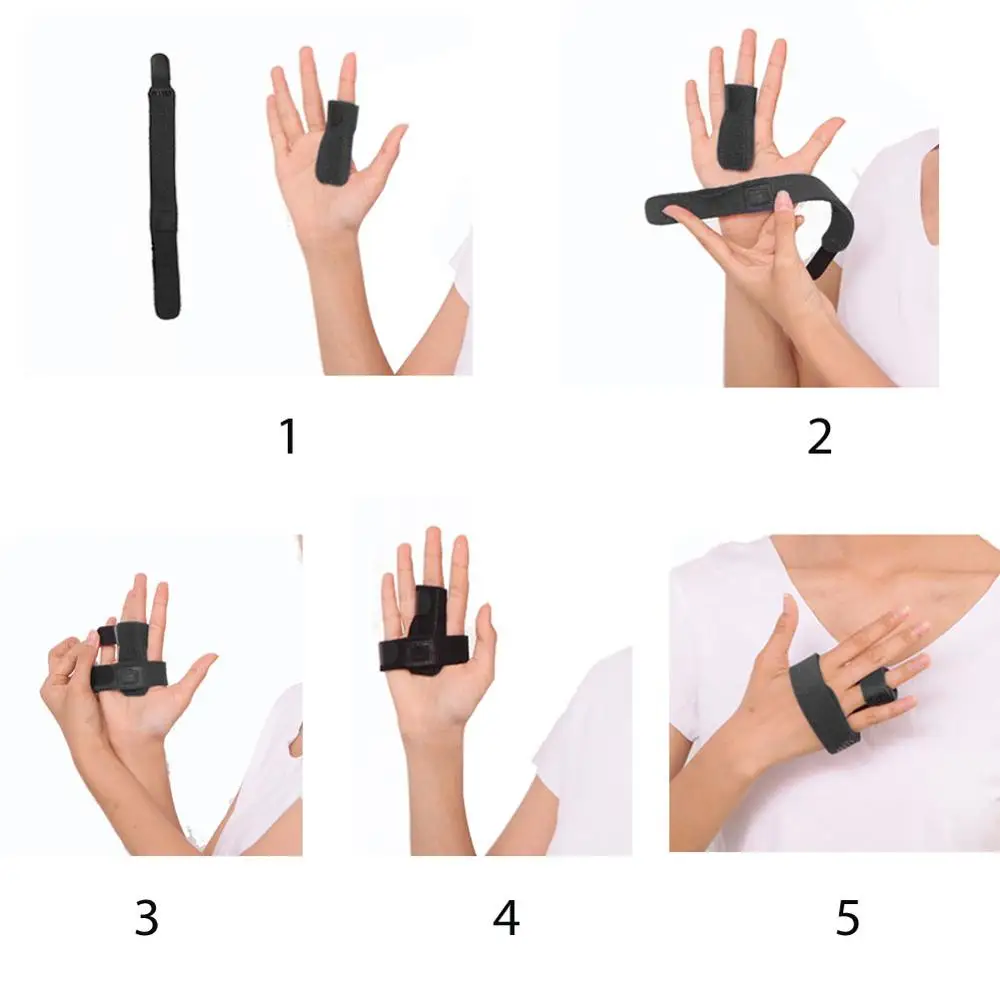 1

2

3

4

5