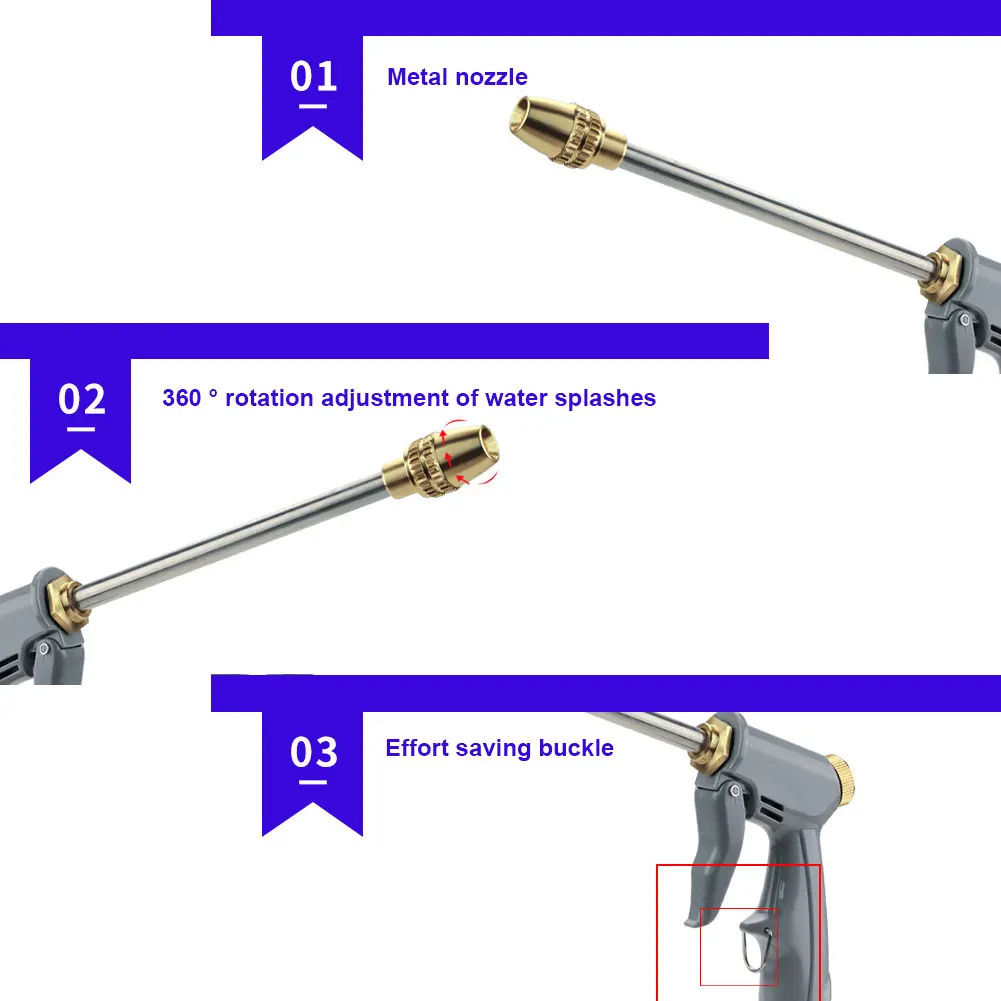 01

Metal nozzle

02

360 ° rotation adjustment of water splashes

03

Effort saving buckle