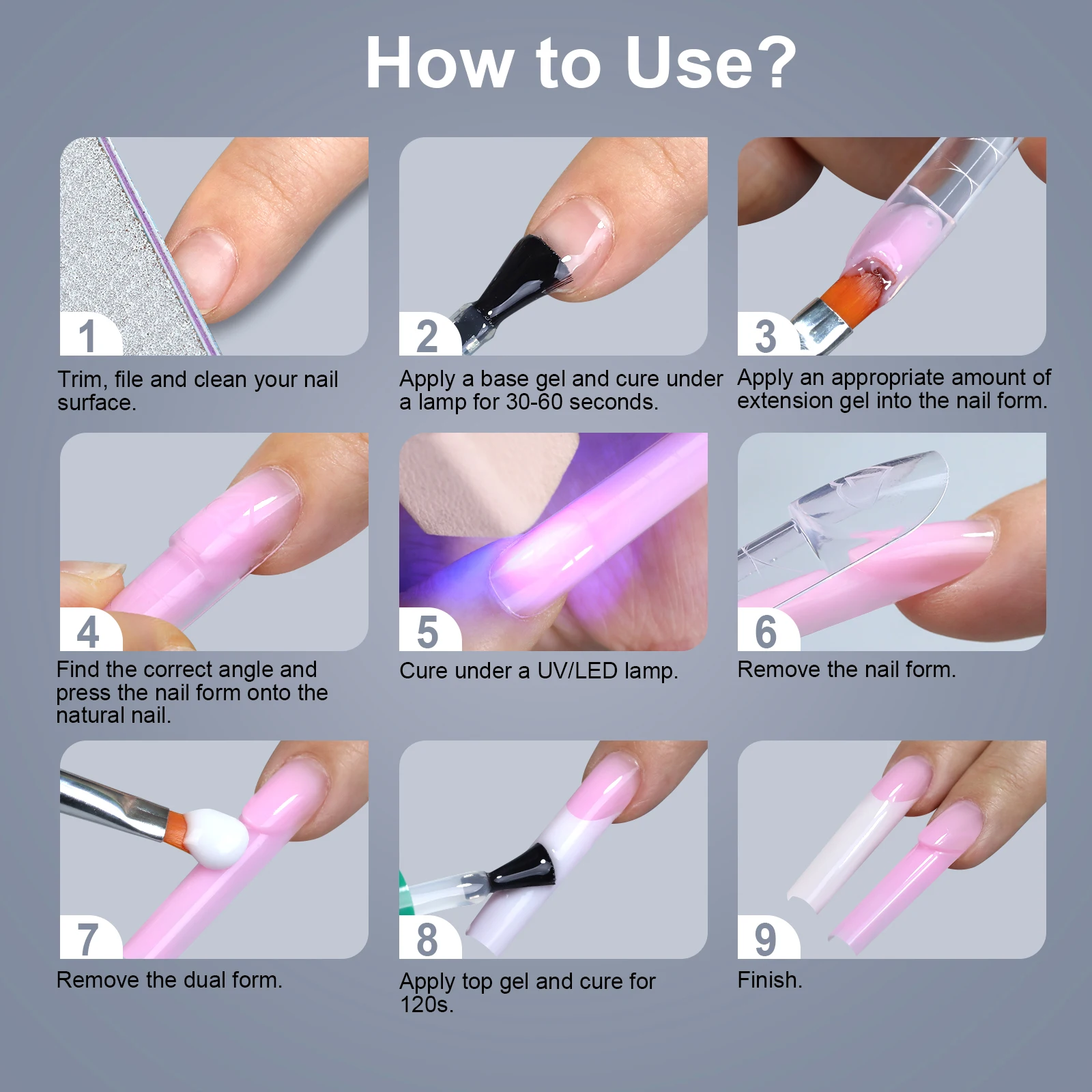 How to Use?

1

Trim, file and clean your nail surface.

2

Apply a base gel and cure under a lamp for 30-60 seconds.

3

Apply an appropriate amount of extension gel into the nail form.

4

Find the correct angle and press the nail form onto the natural nail.

5

Cure under a UV/LED lamp.

6

Remove the nail form.

7

Remove the dual form.

8

Apply top gel and cure for 120s.

9

Finish.