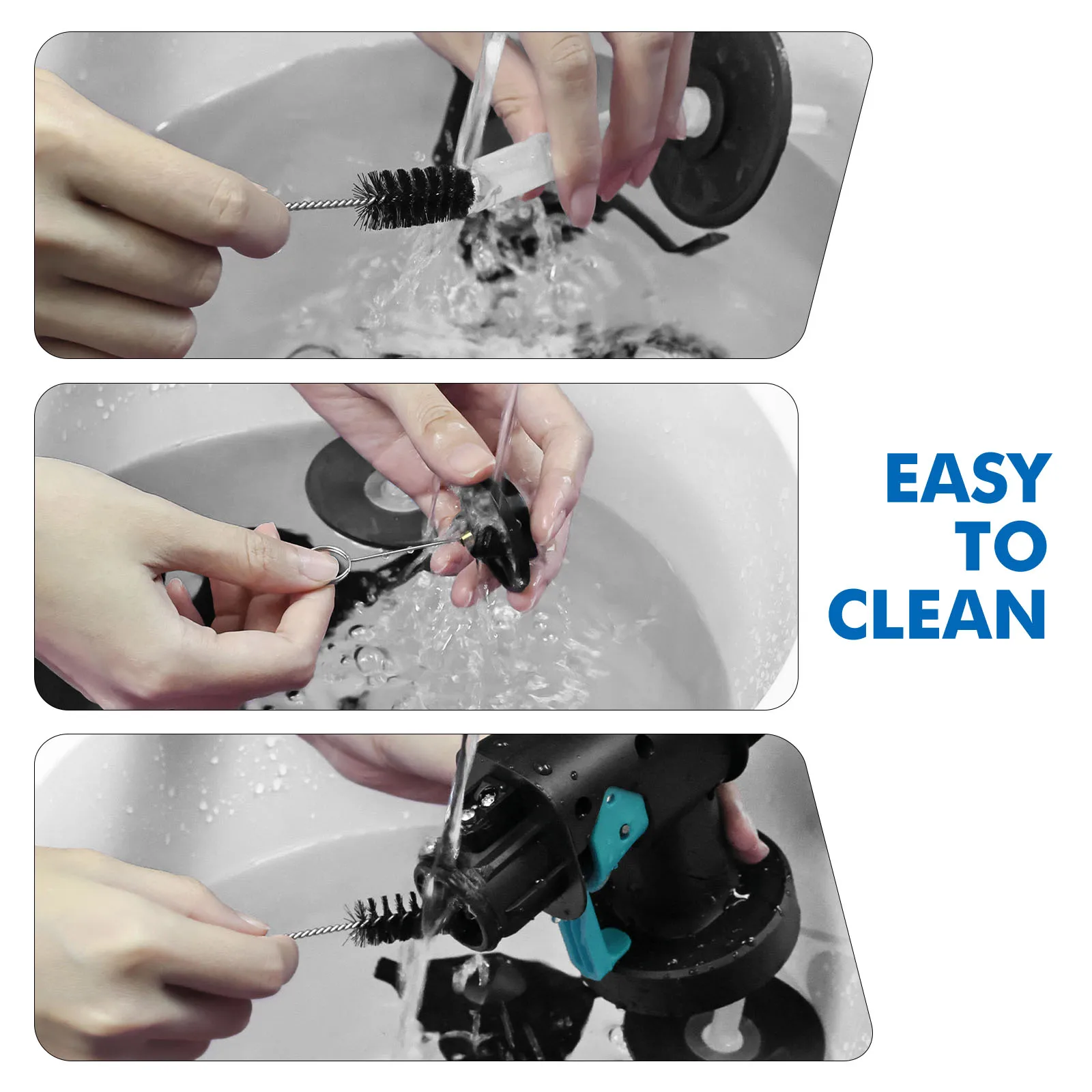 EASY
TO
CLEAN