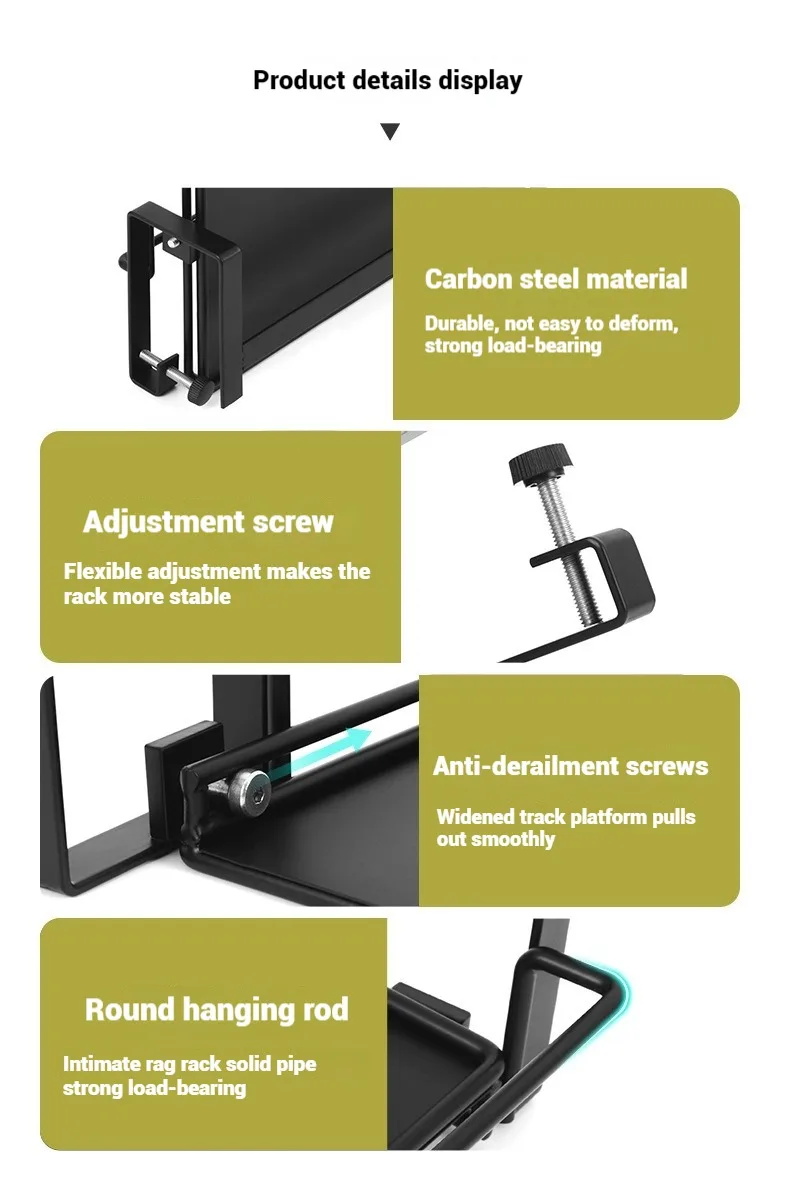 Product details display

Carbon steel material

Durable, not easy to deform, strong load-bearing

Adjustment screw

Flexible adjustment makes the rack more stable

Anti-derailment screws

Widened track platform pulls out smoothly

Round hanging rod

Intimate rag rack solid pipe strong load-bearing