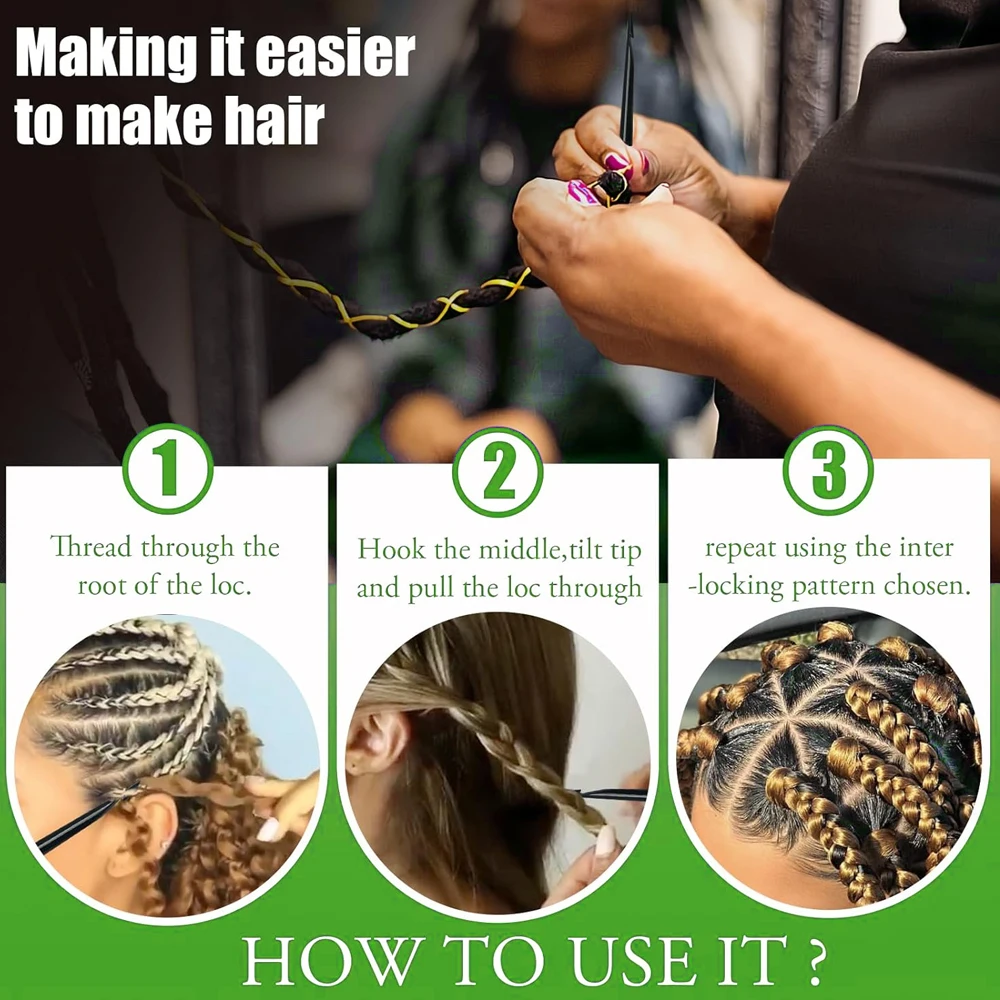 Making it easier to make hair

1

Thread through the root of the loc.

2

Hook the middle,tilt tip and pull the loc through

3

repeat using the inter -locking pattern chosen.

HOW TO USE IT ?